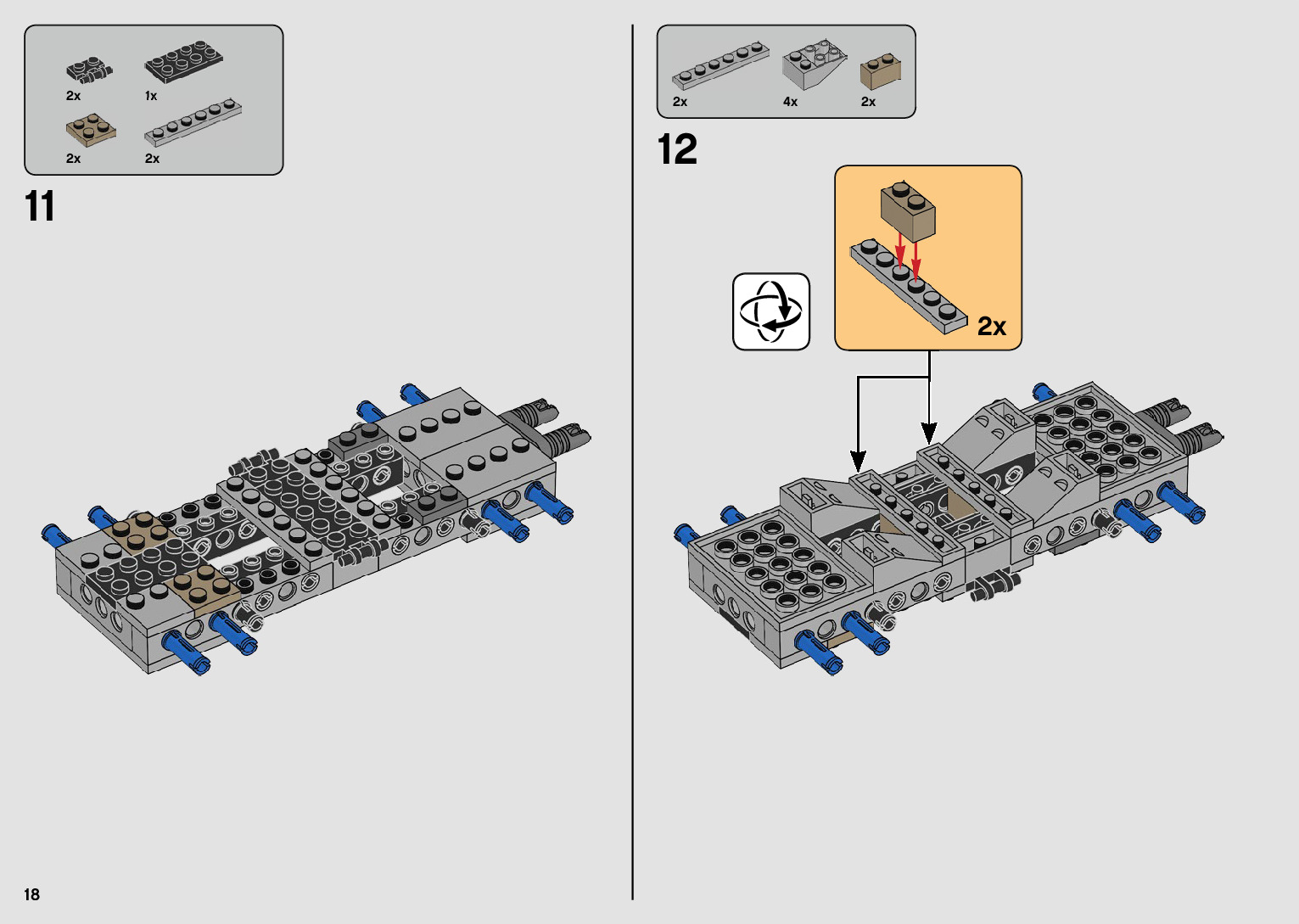 2x 1x
2x 2x

11

2x 4x 2x

12

2x

18