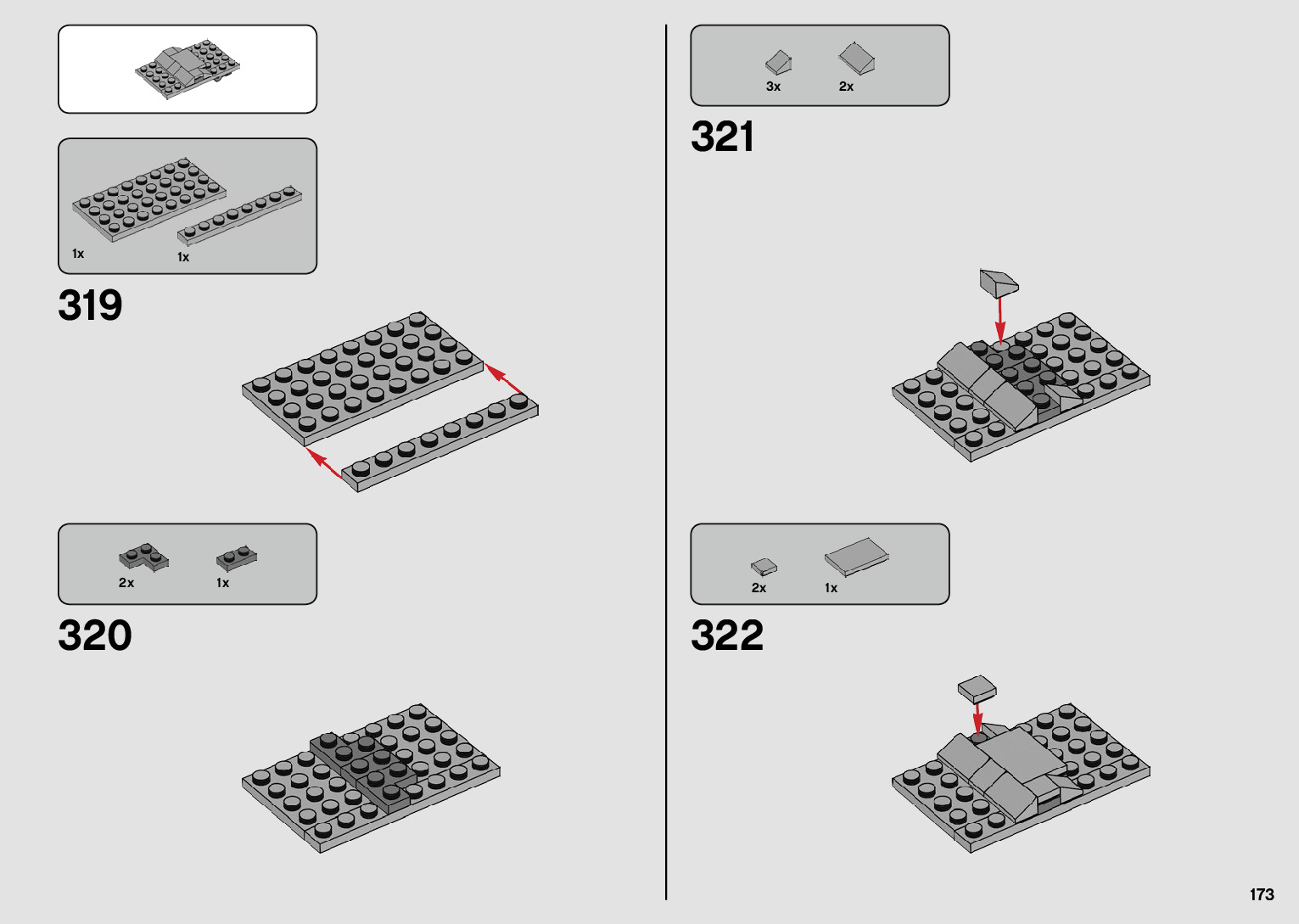 1x

1x

319

2x

1x

320

3x

2x

321

2x

1x

322

173