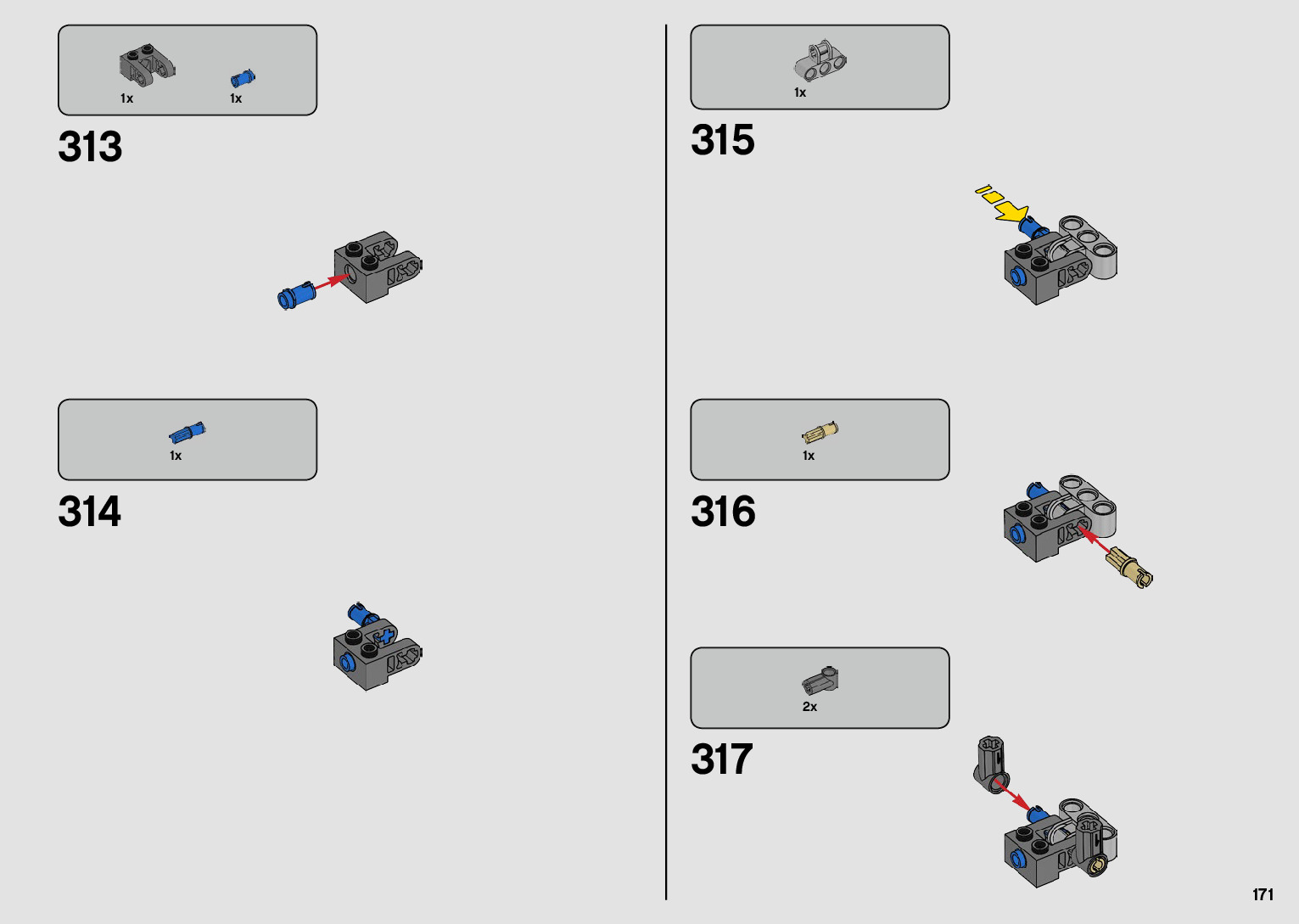 1x 1x

313

1x

314

1x

315

1x

316

2x

317

171