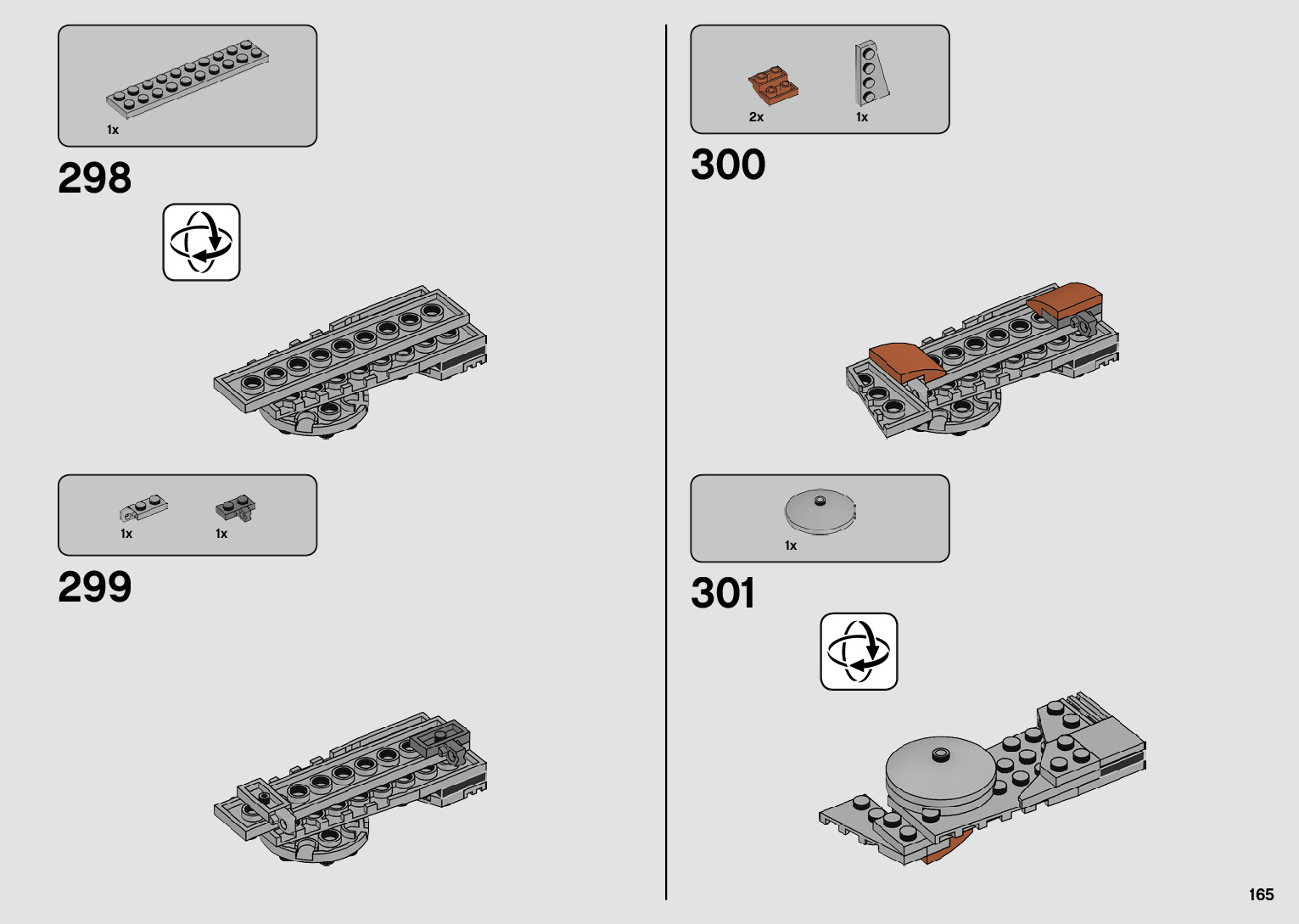 1x

298

1x 1x

299

2x 1x

300

1x

301

165