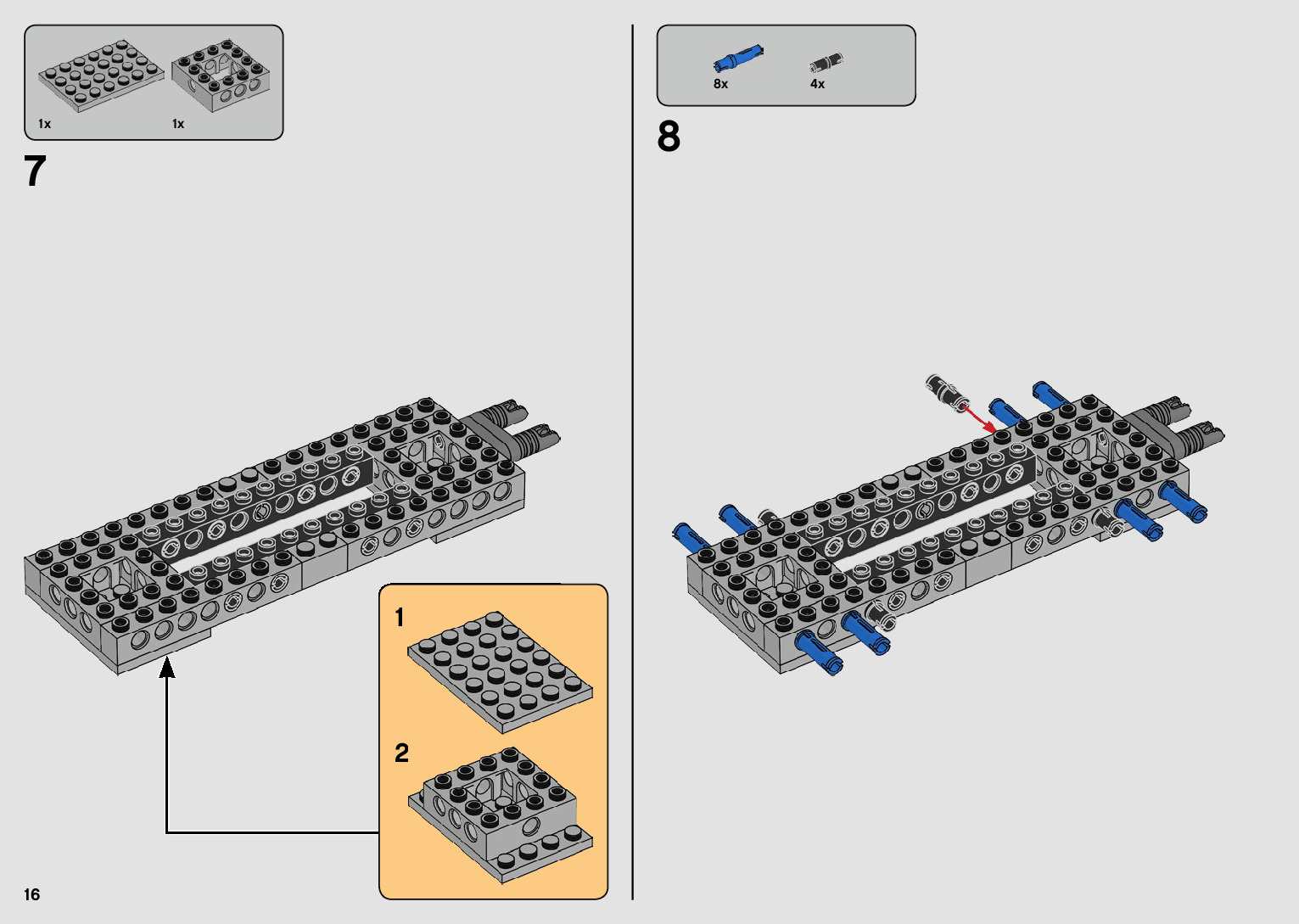 1x
1x

7

1

2

16

8x
4x

8