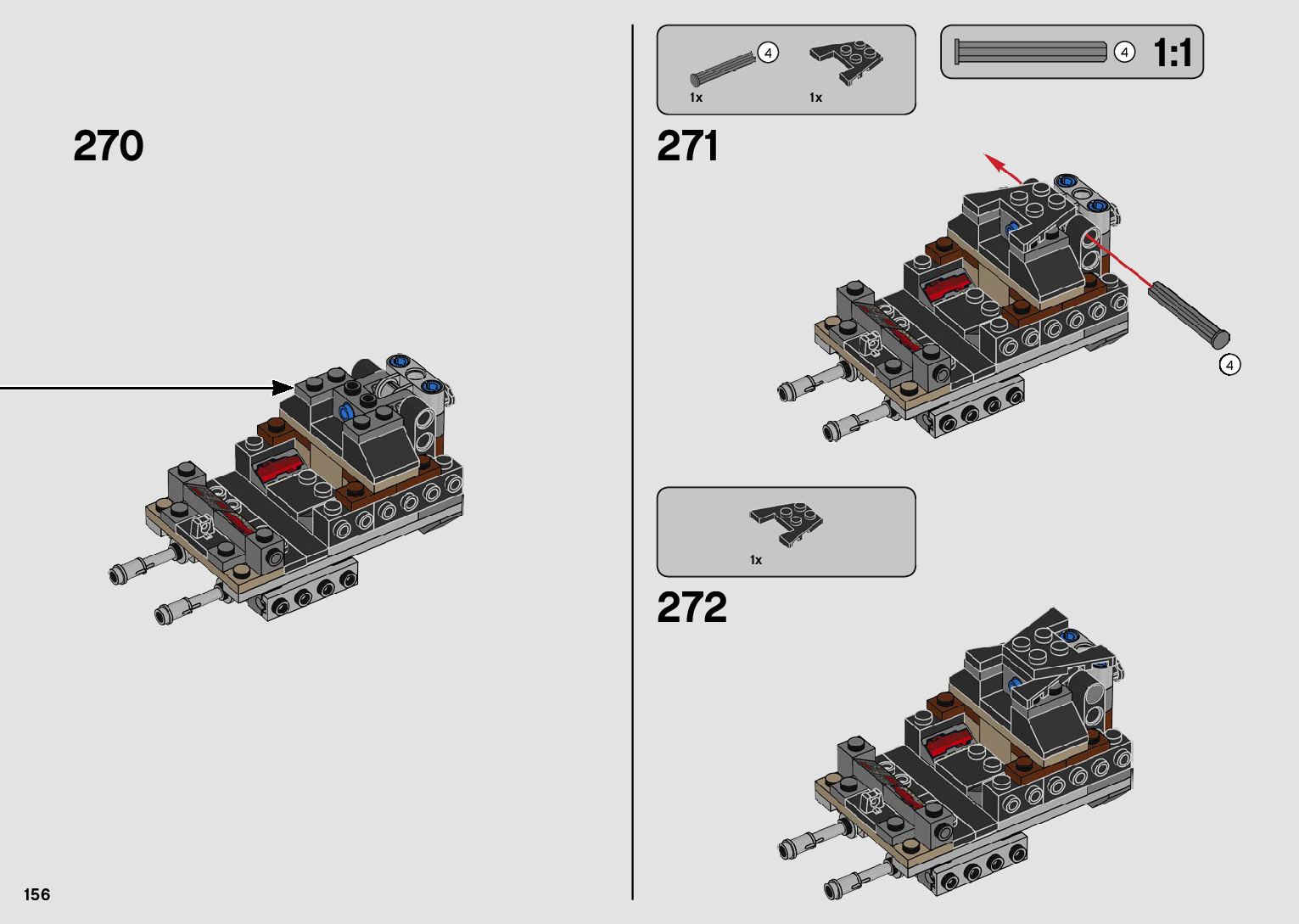 270

4
1x
1x

4
1:1

271

4

1x

272

156