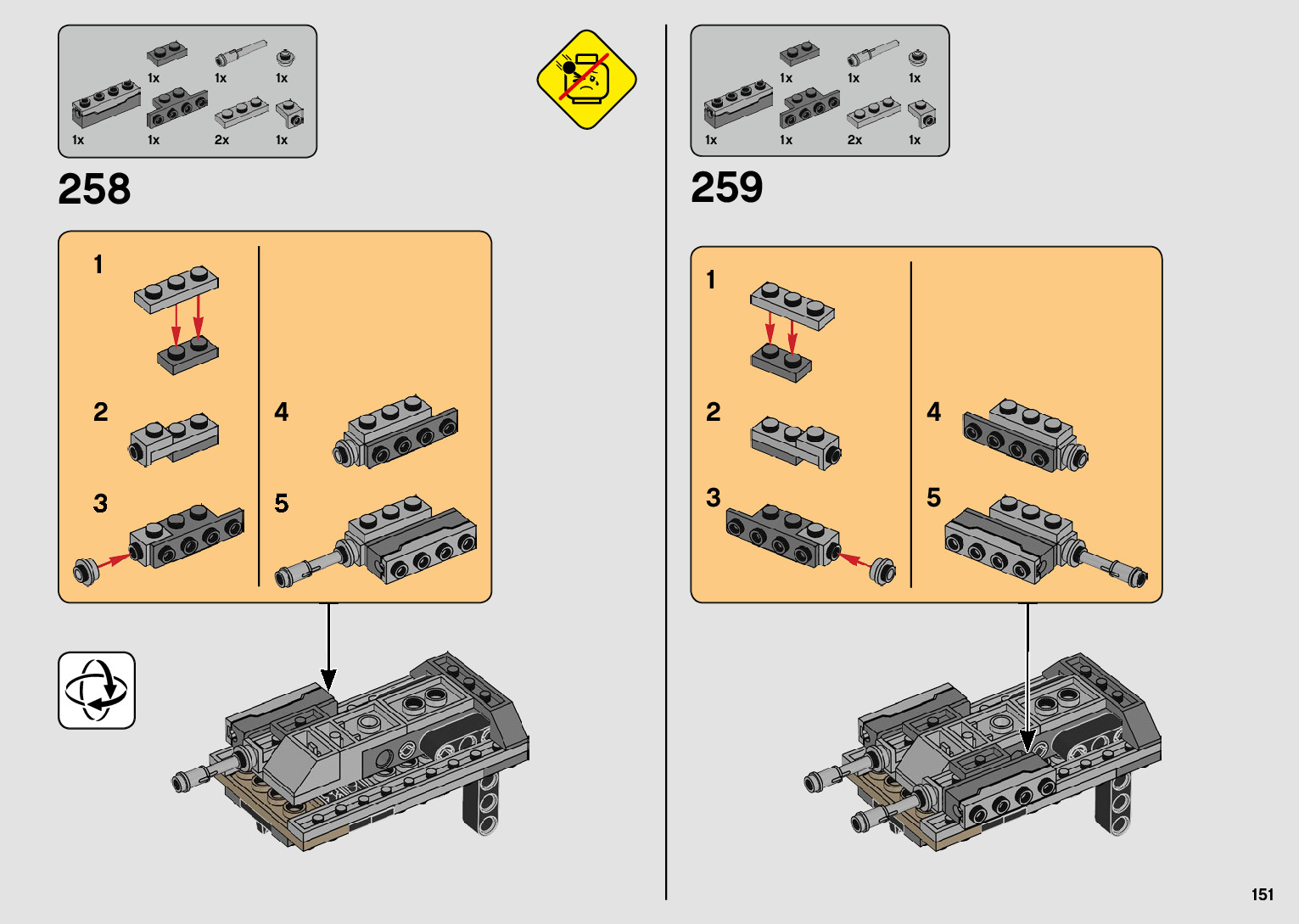 1x 1x 1x
1x 1x 2x 1x

258

1
2
3
4
5

1x 1x 1x
1x 1x 2x 1x

259

1
2
3
4
5

151