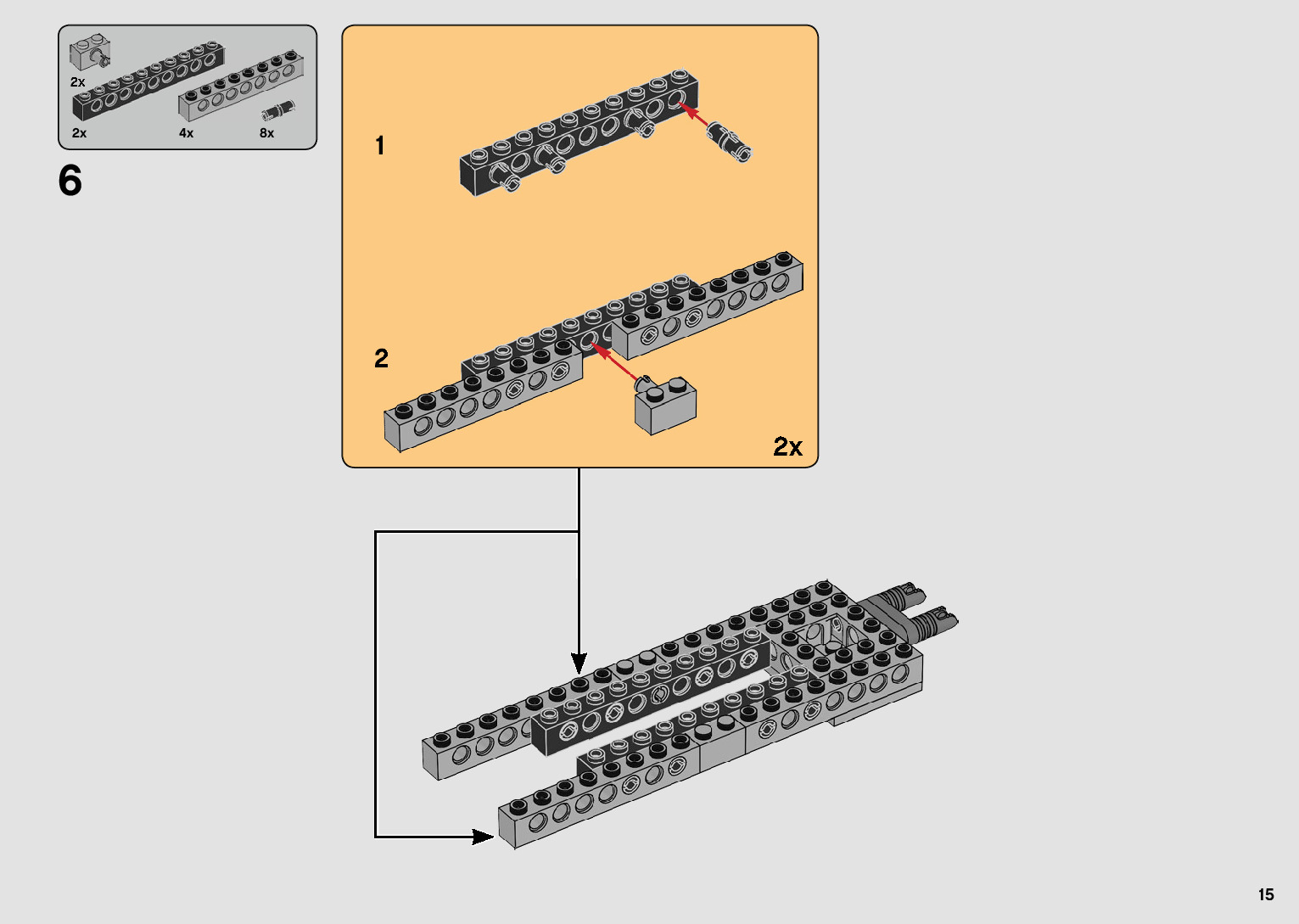 2x
2x
4x
8x

6

1

2

2x

15