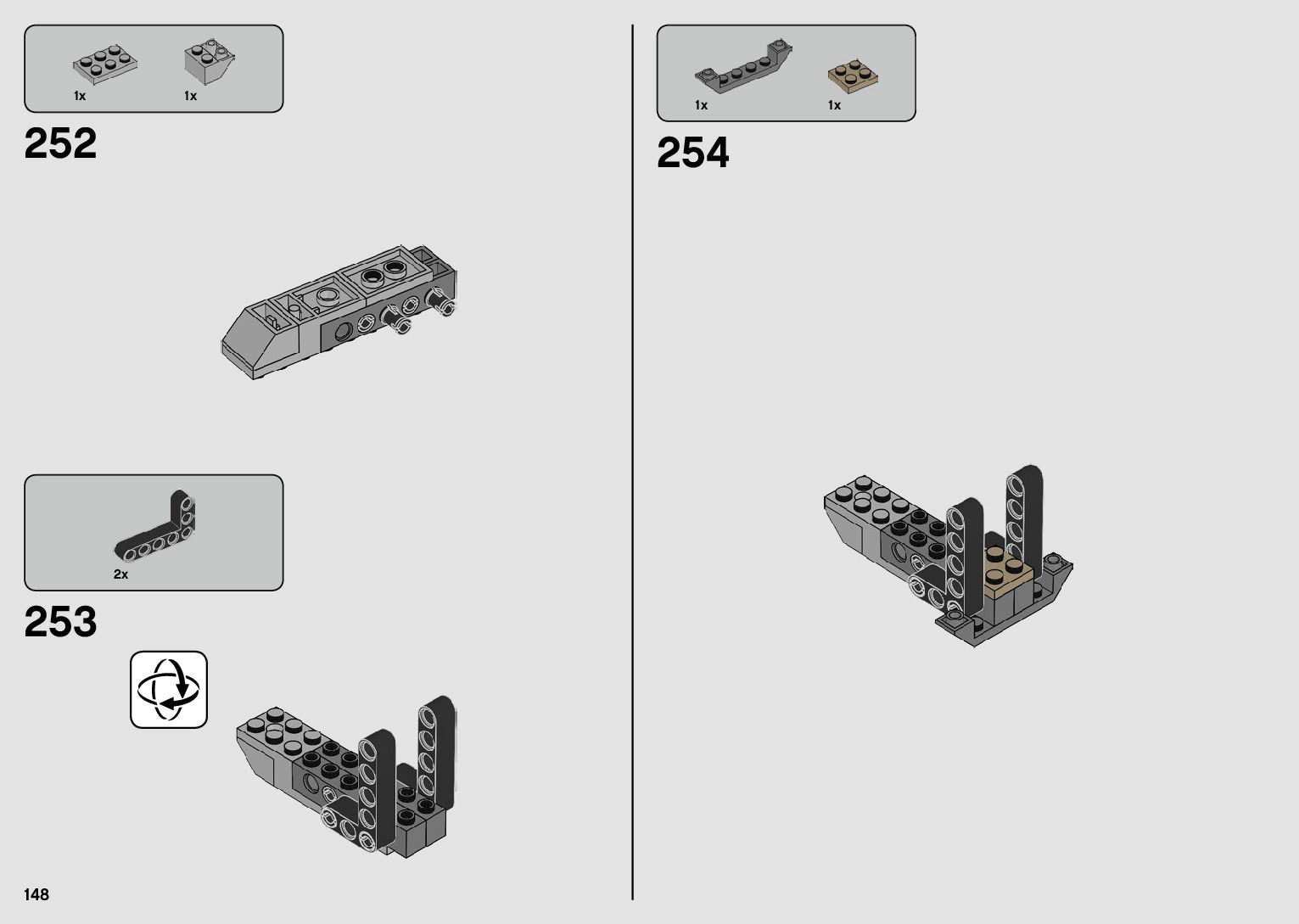 1x 1x

252

2x

253

148

1x 1x

254