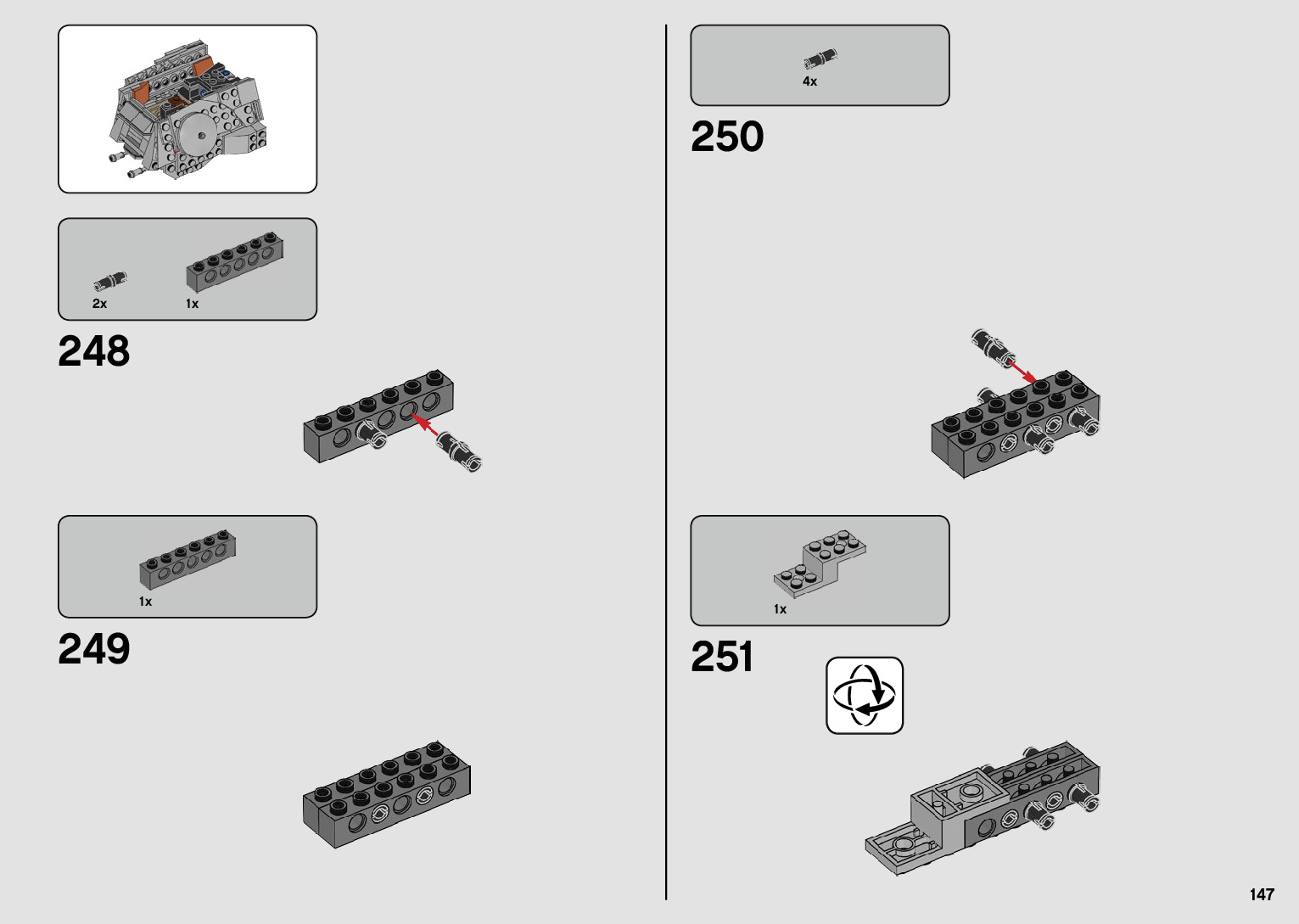 2x
1x
248
1x
249
4x
250
1x
251
147