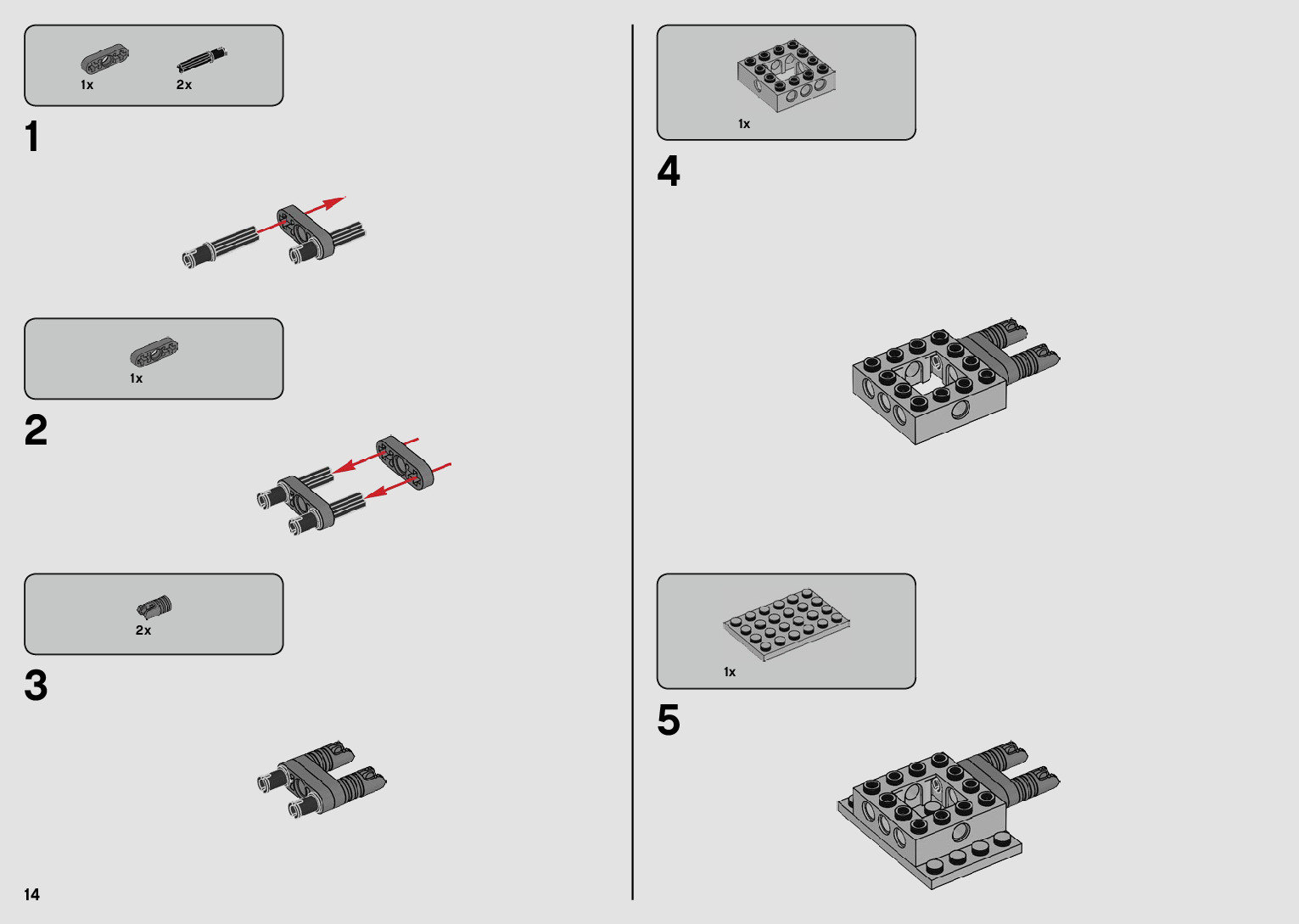 1x 2x

1

1x

2

2x

3

14

1x

4

1x

5