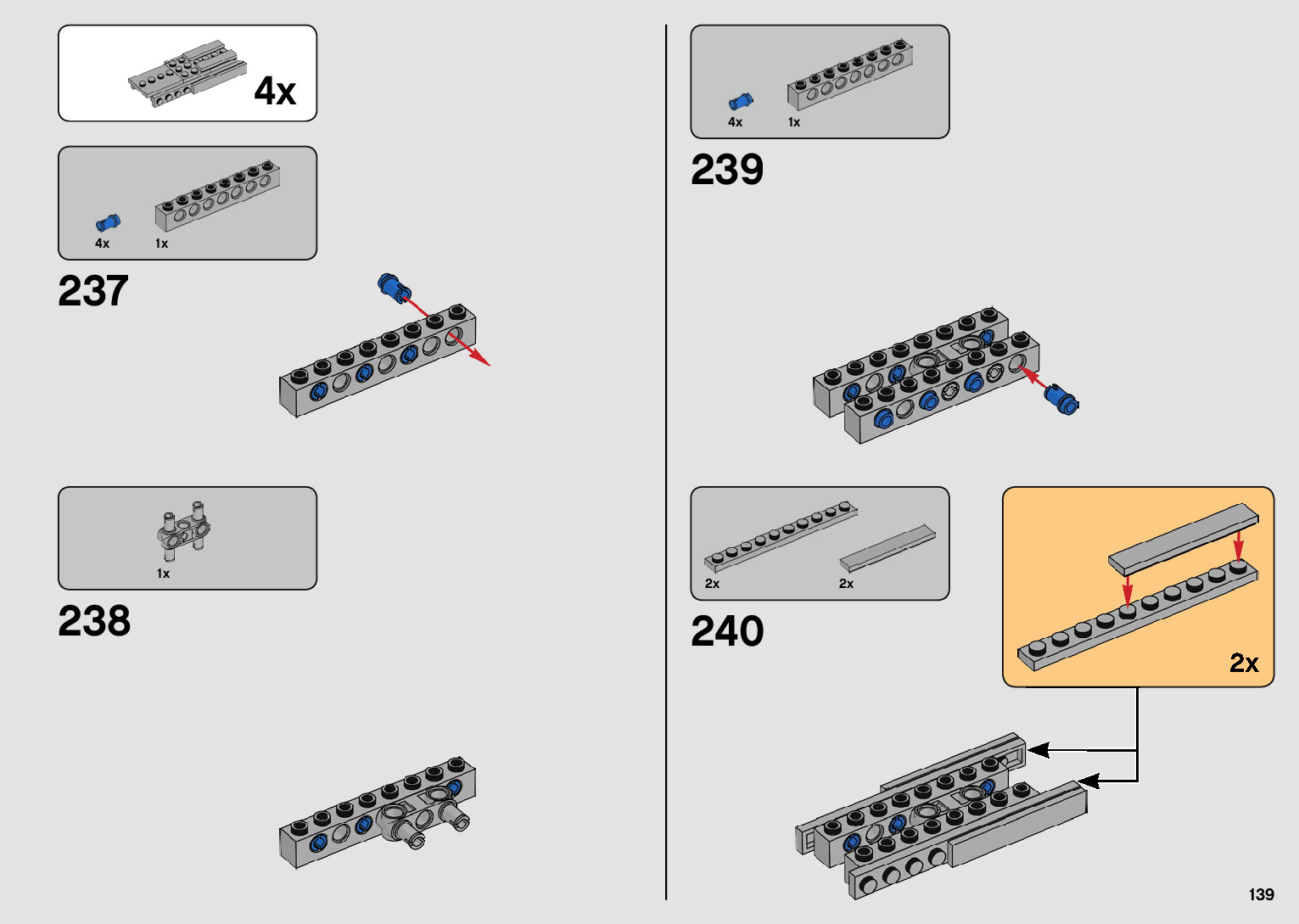 4x

4x 1x

237

1x

238

4x 1x

239

2x 2x

240

2x

139