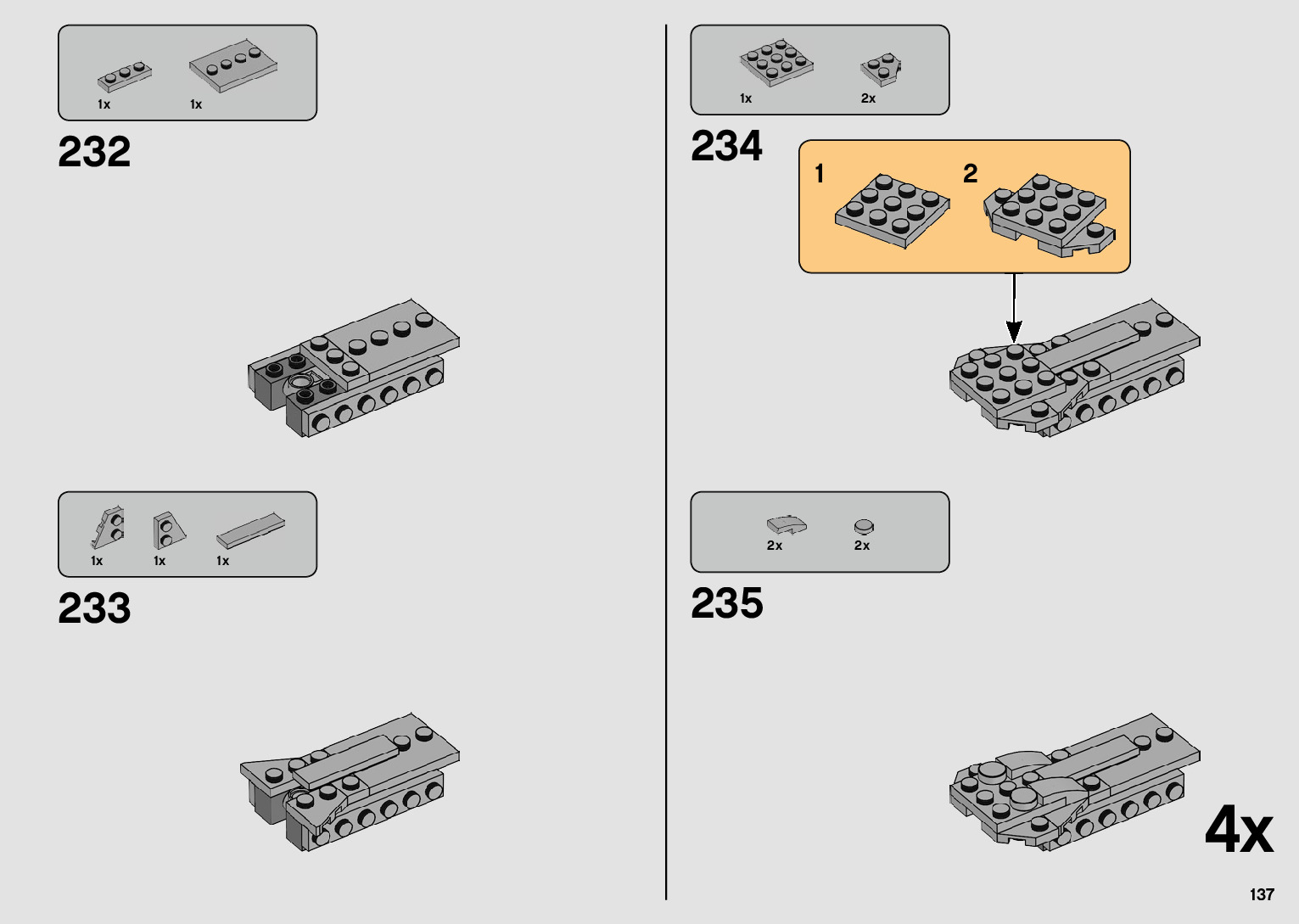 1x 1x

232

1x 1x 1x

233

1x 2x

234

1

2

2x 2x

235

4x

137