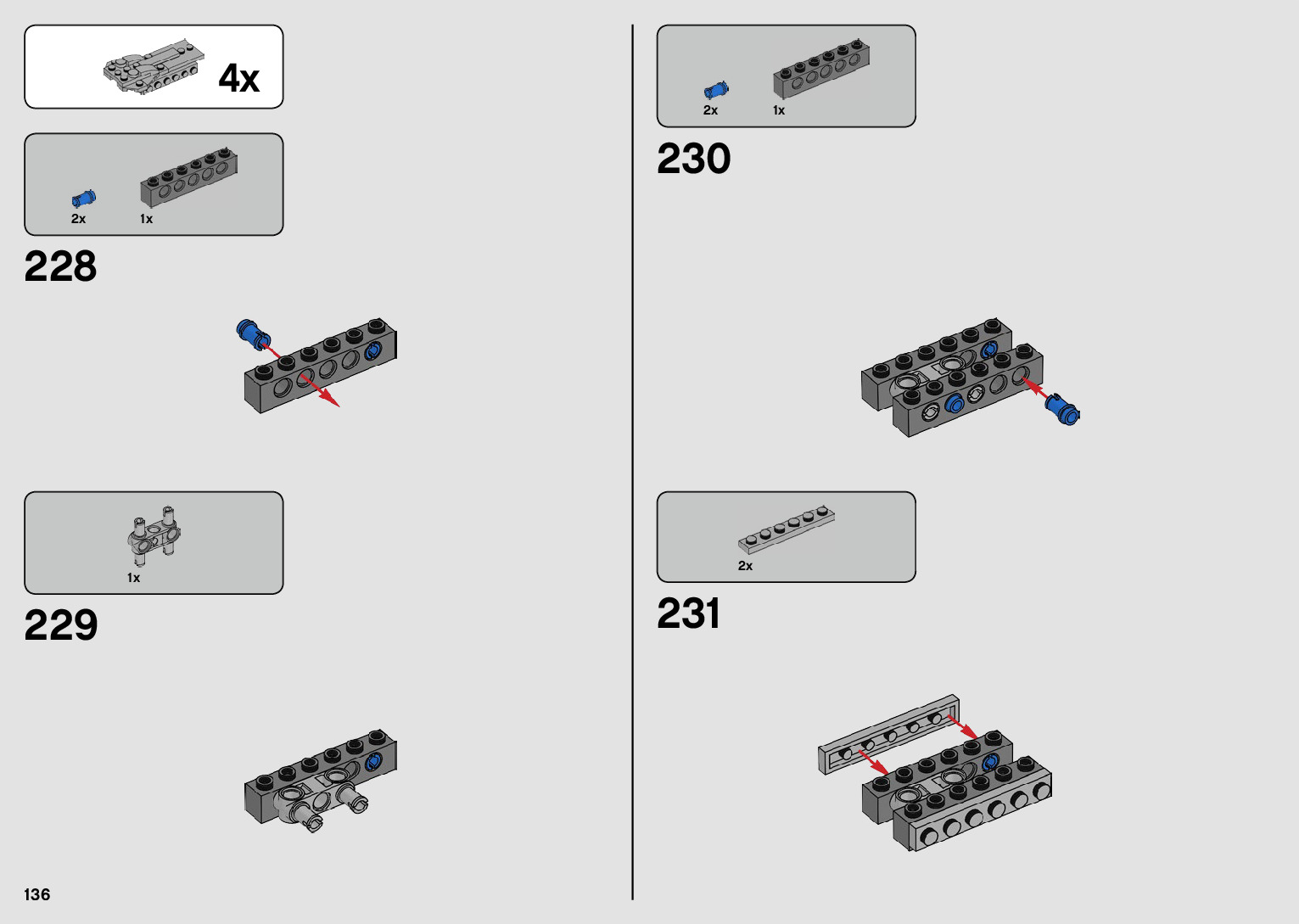 4x

2x 1x

228

1x

229

136

2x 1x

230

2x

231