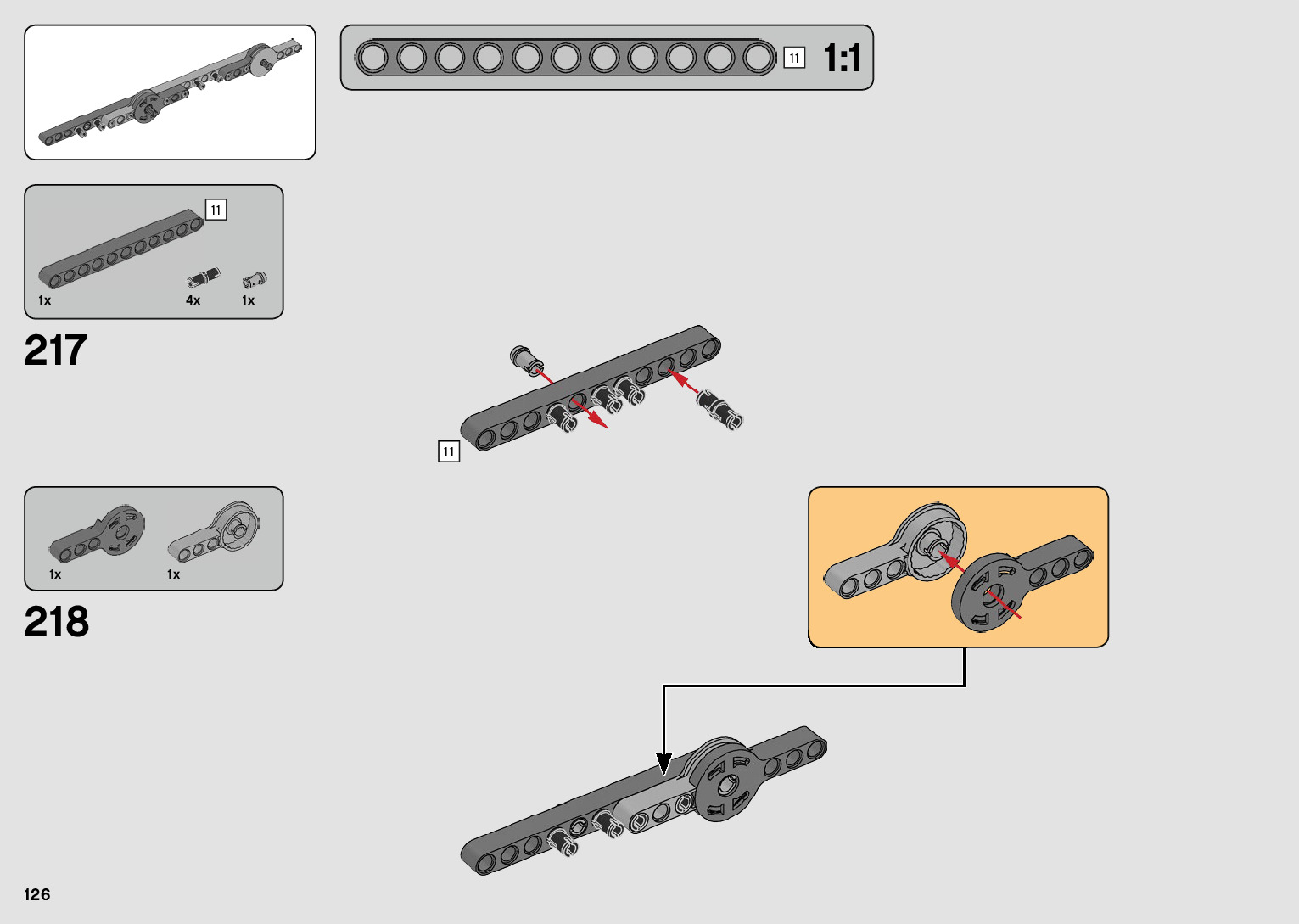 11 1:1

11

1x 4x 1x

217

11

1x 1x

218

126