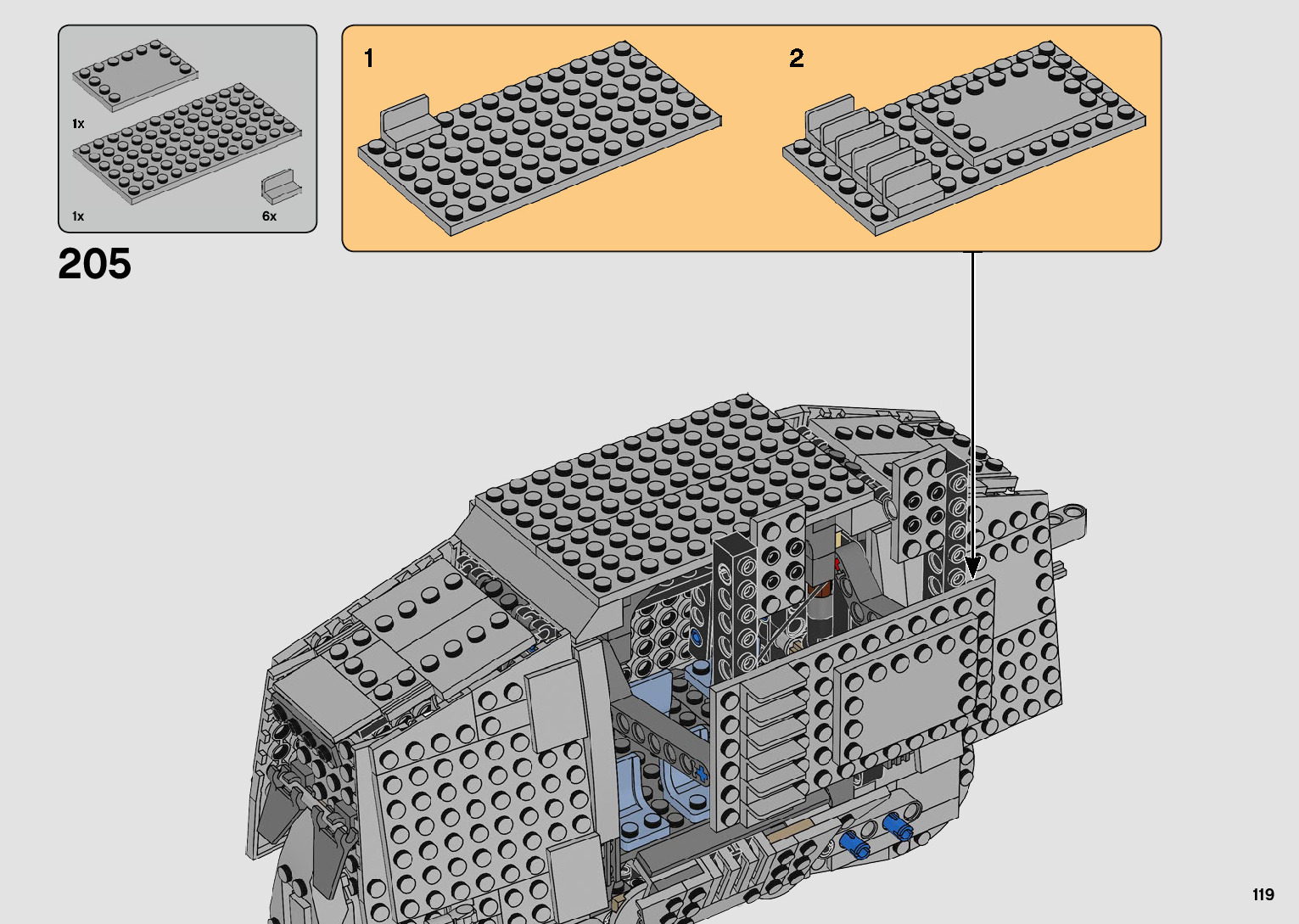 1x

1x

6x

205

1

2

119