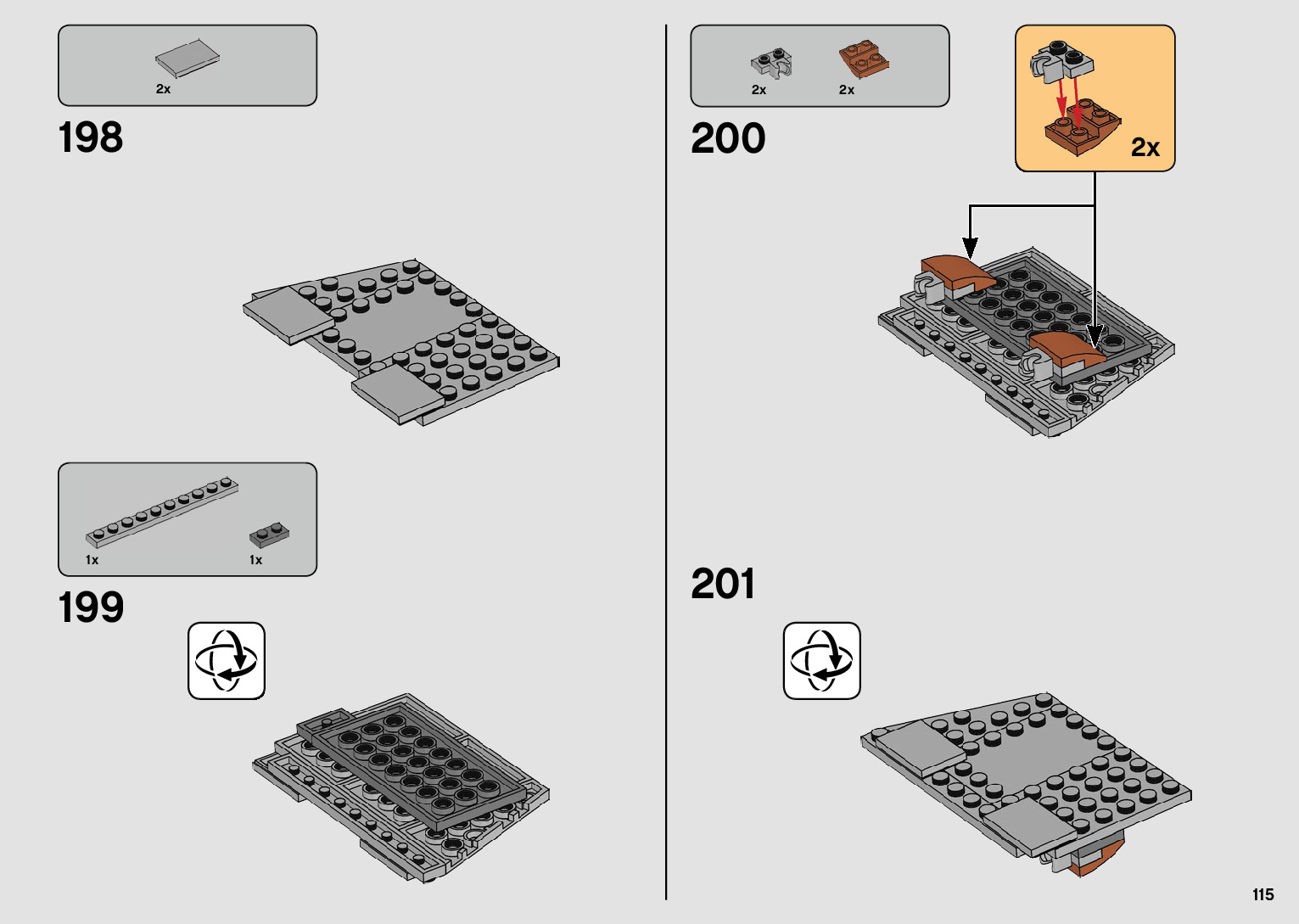 2x

198

1x

1x

199

2x

2x

200

2x

201

115