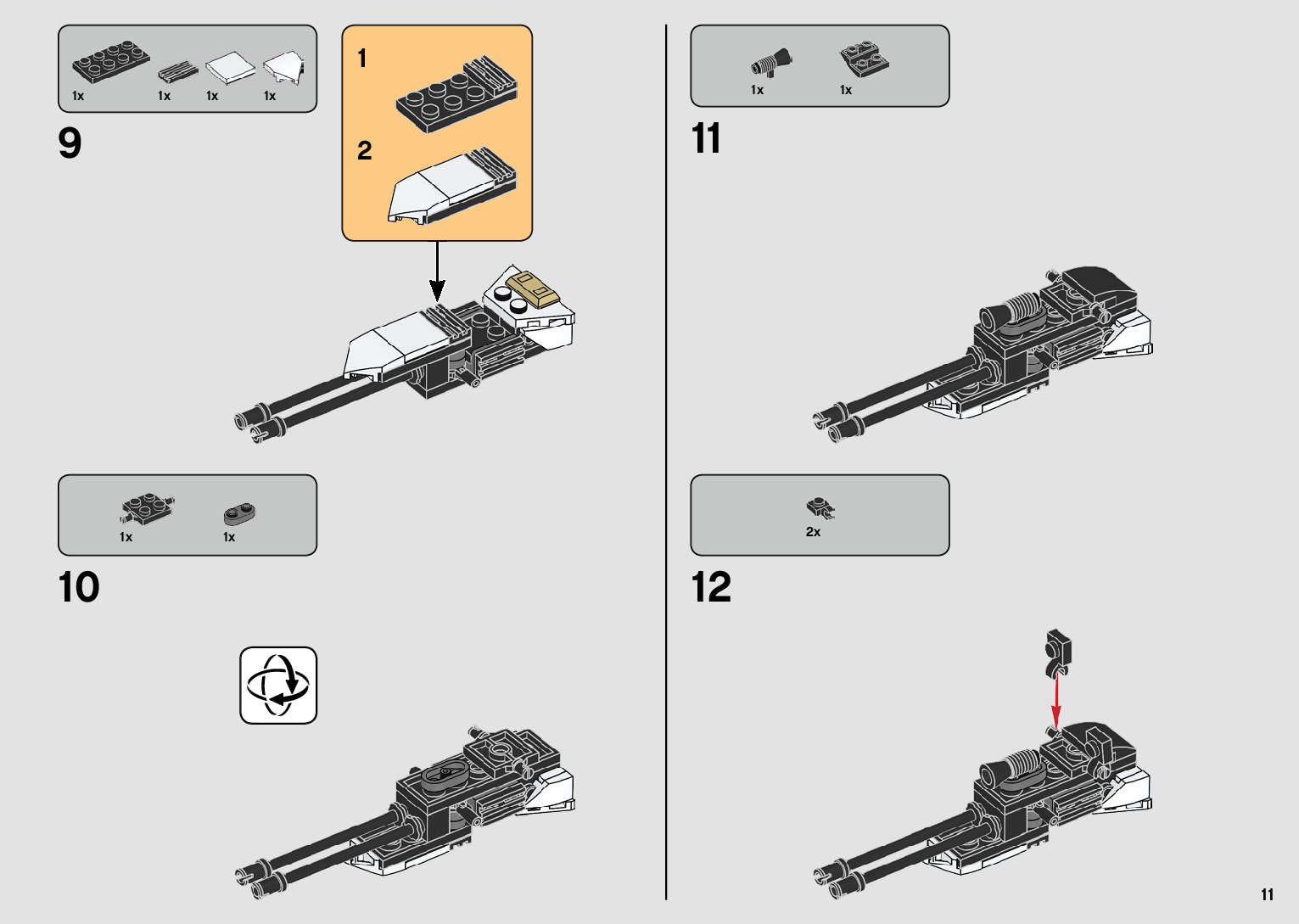 1x 1x 1x 1x

9

1

2

1x 1x

10

1x 1x

11

2x

12

11