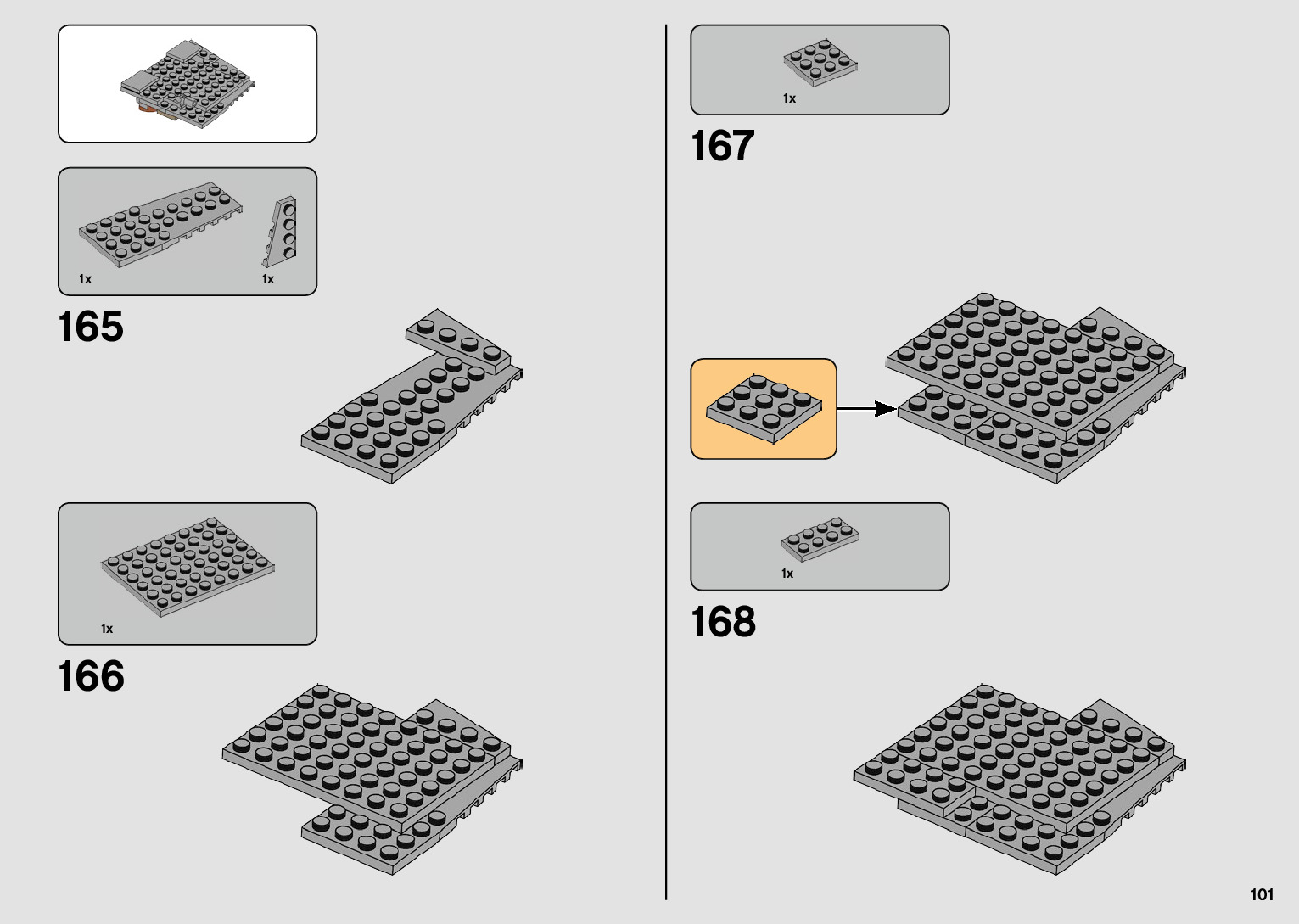 1x
1x
165
1x
166
1x
167
1x
168
101