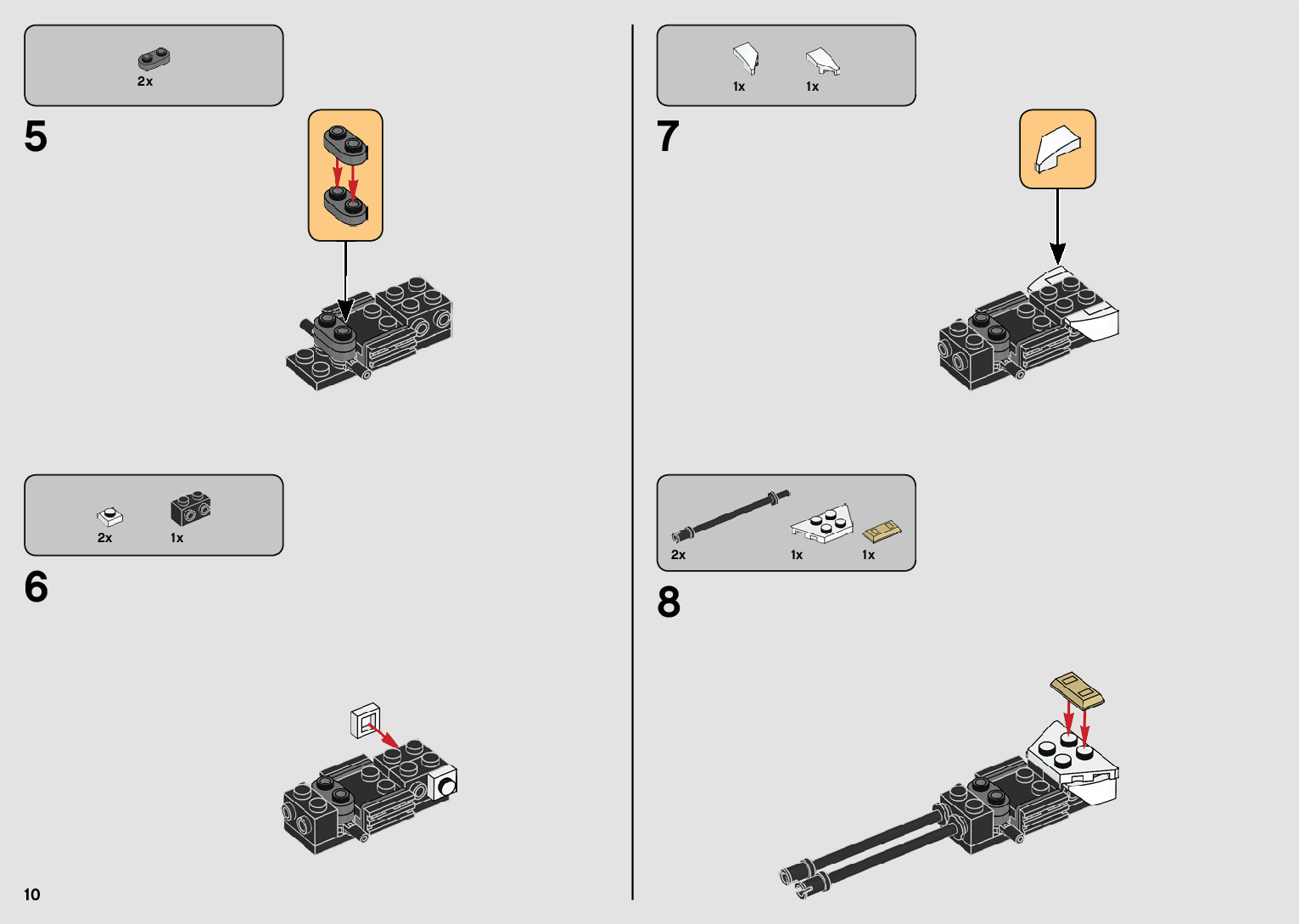 2x

5

2x 1x

6

10

1x 1x

7

2x 1x 1x

8