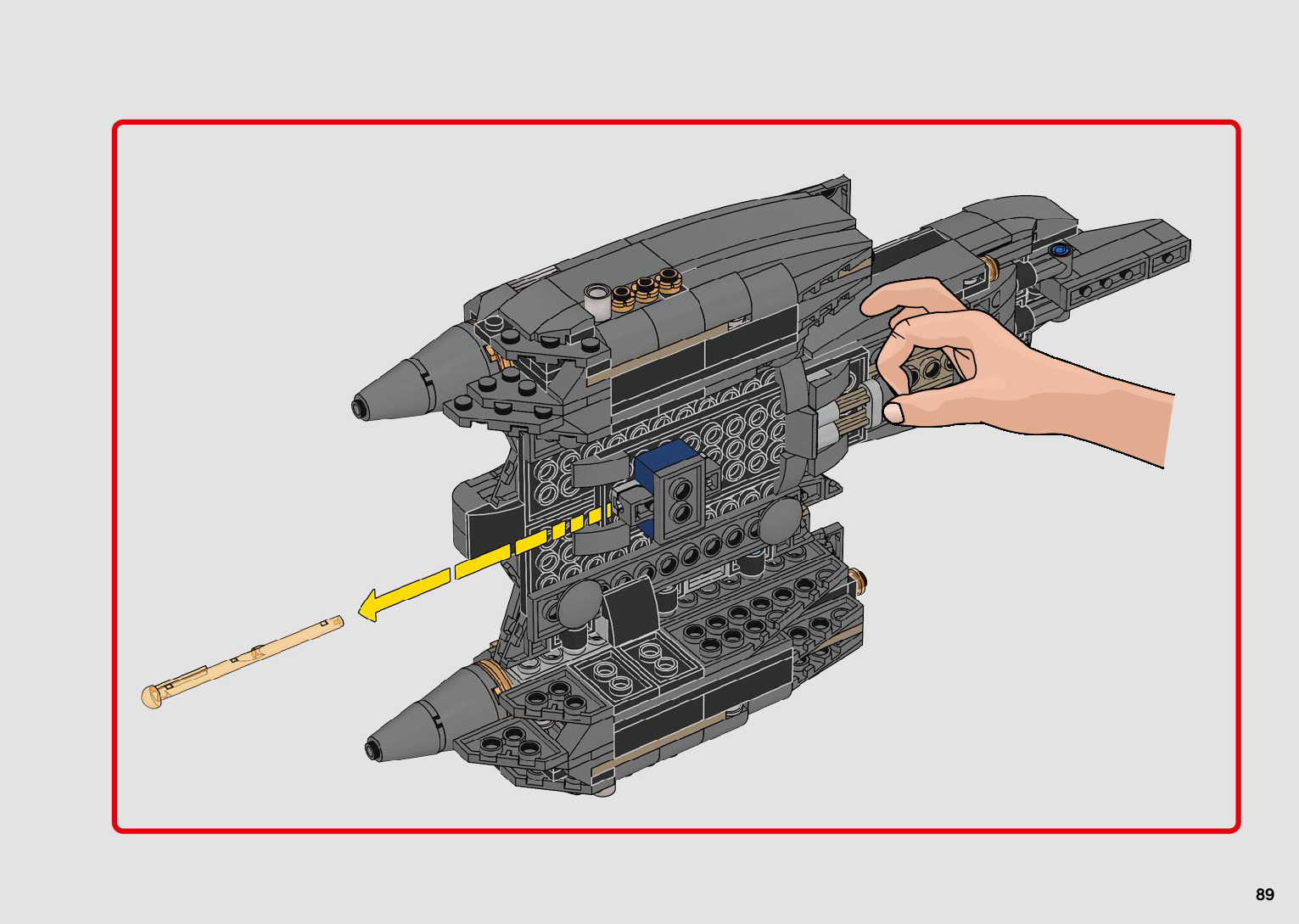 89