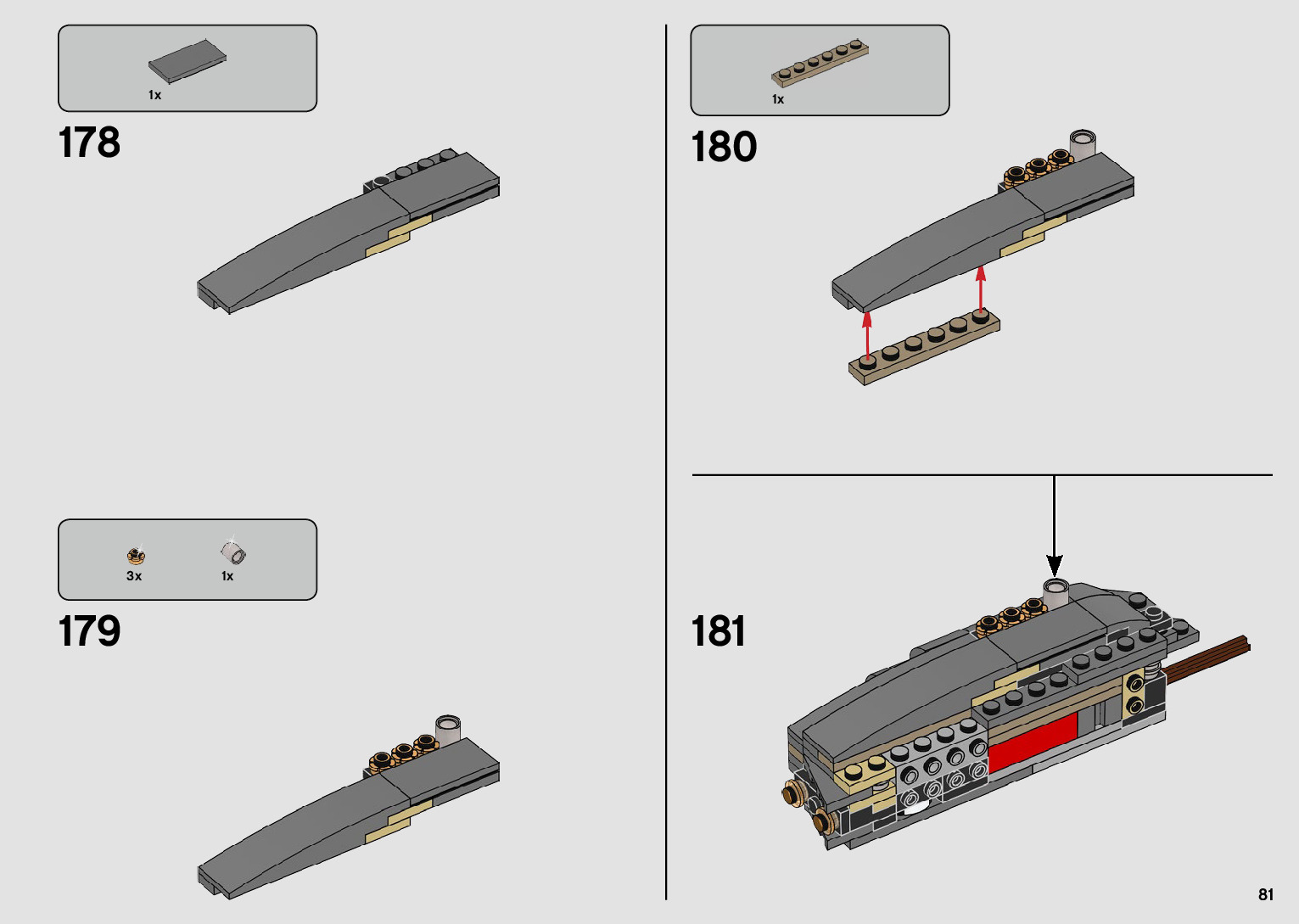 1x

178

3x 1x

179

1x

180

181

81