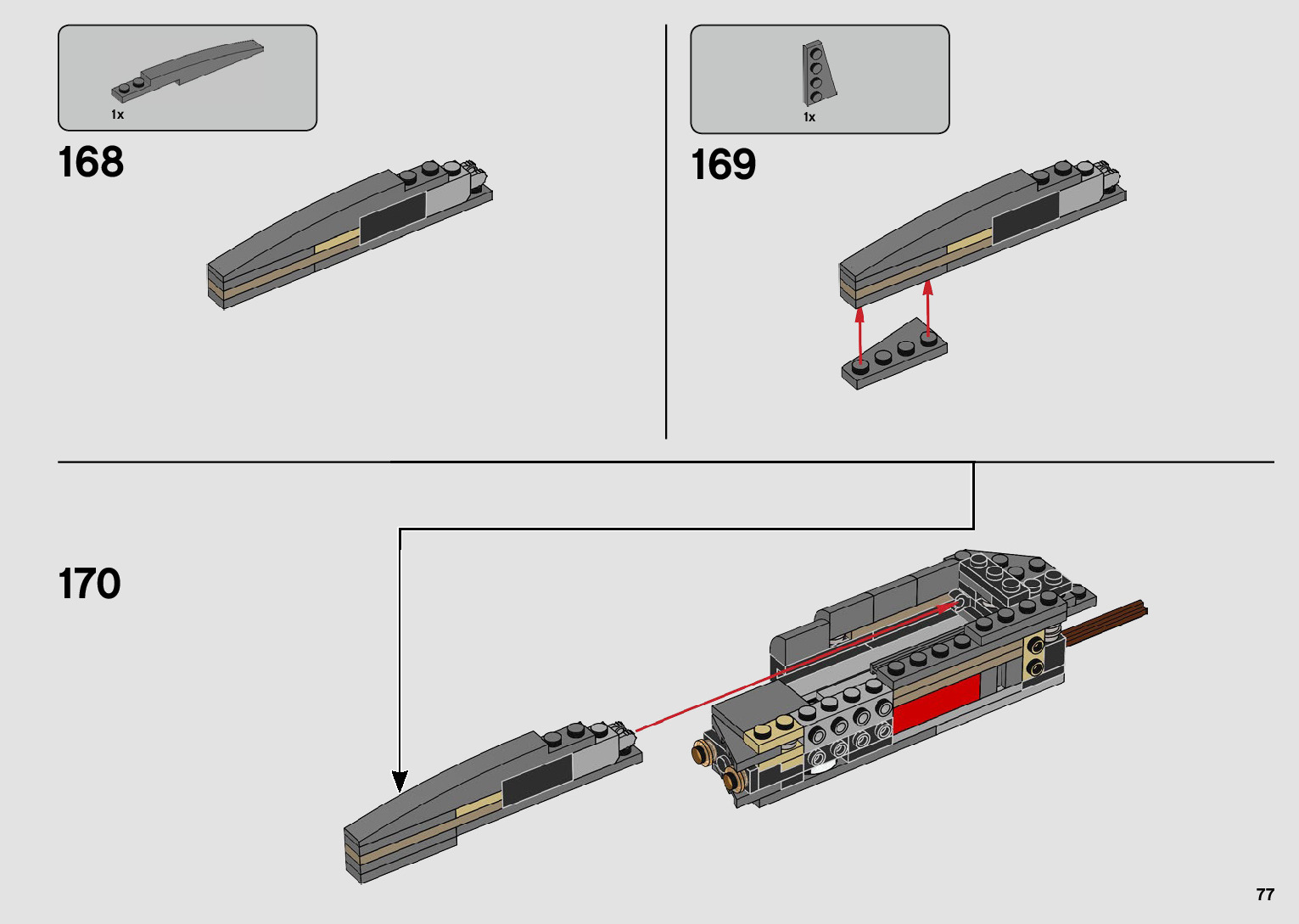 1x

168

1x

169

170

77