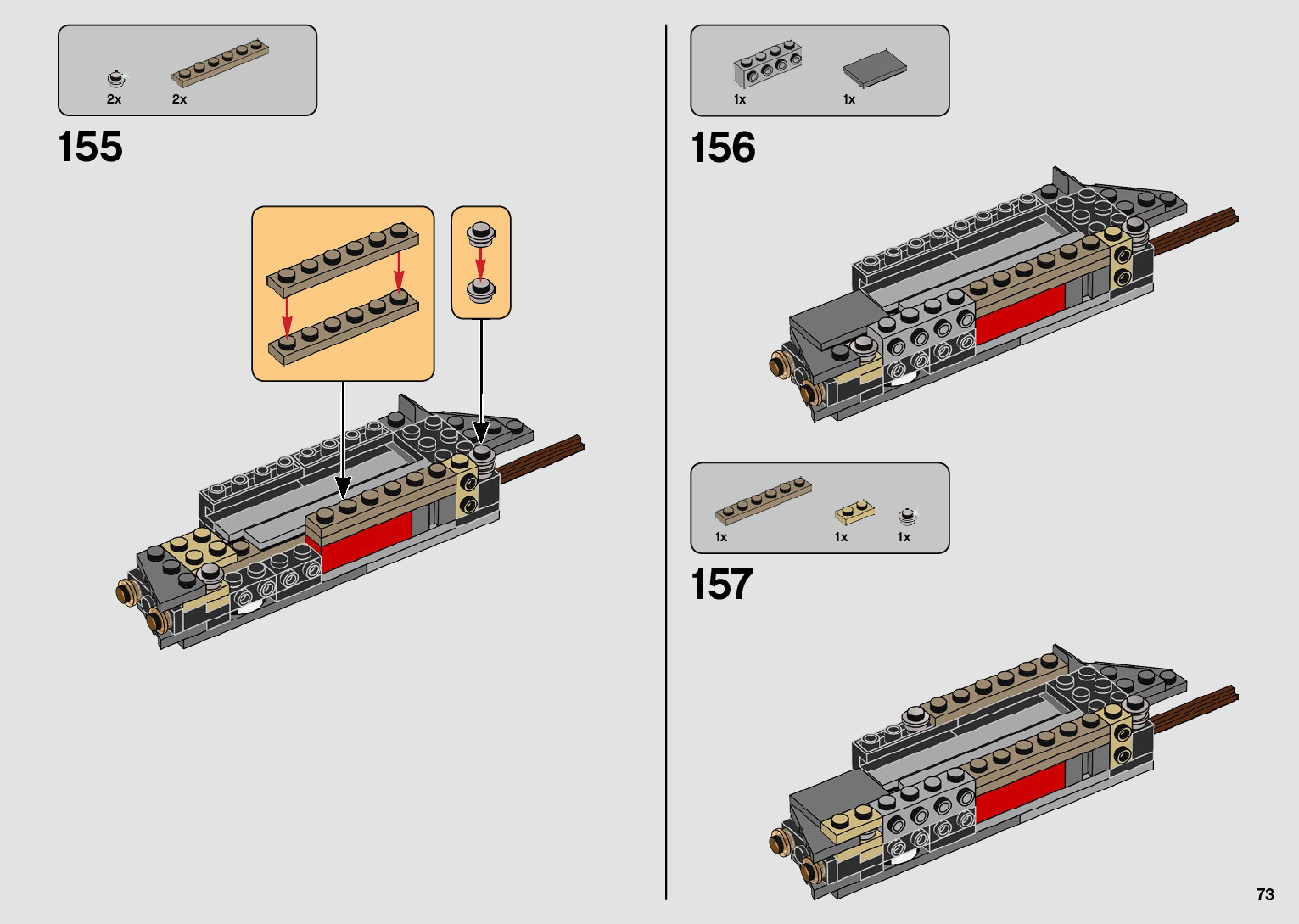 2x 2x

155

1x 1x

156

1x 1x 1x

157

73