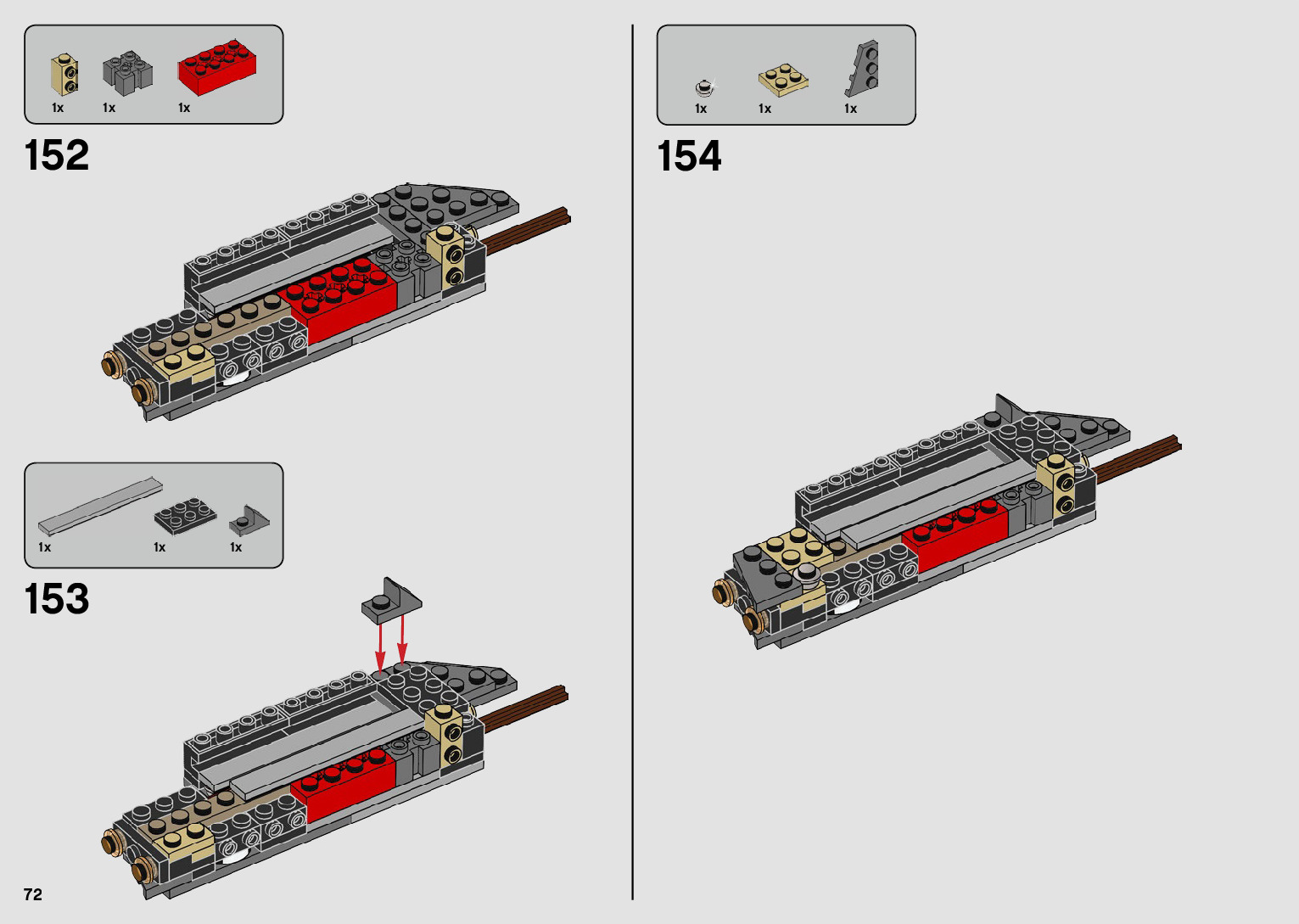 1x 1x 1x

152

1x 1x 1x

153

72

1x 1x 1x

154