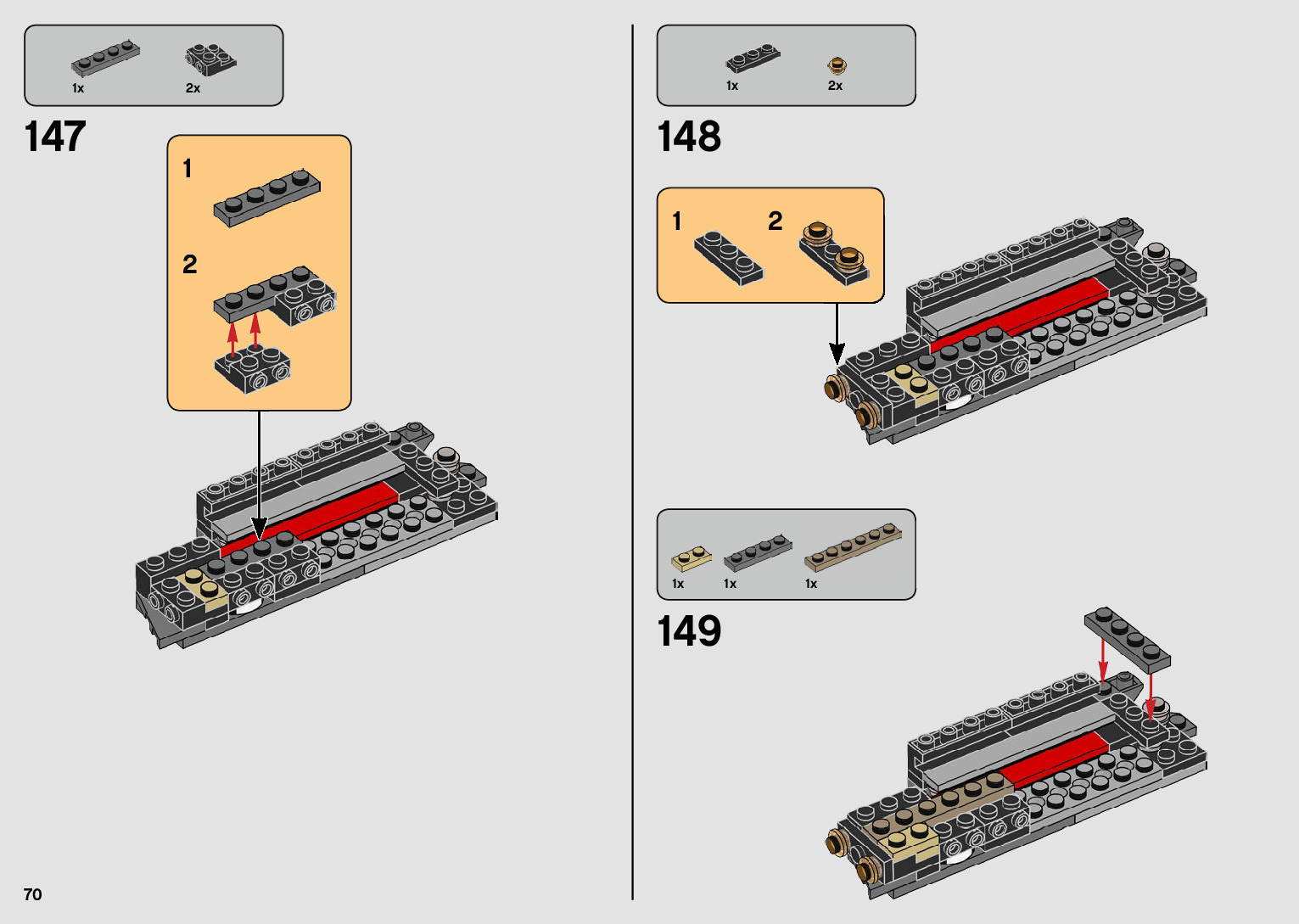 1x 2x

147

1

2

1x 2x

148

1 2

1x 1x 1x

149

70