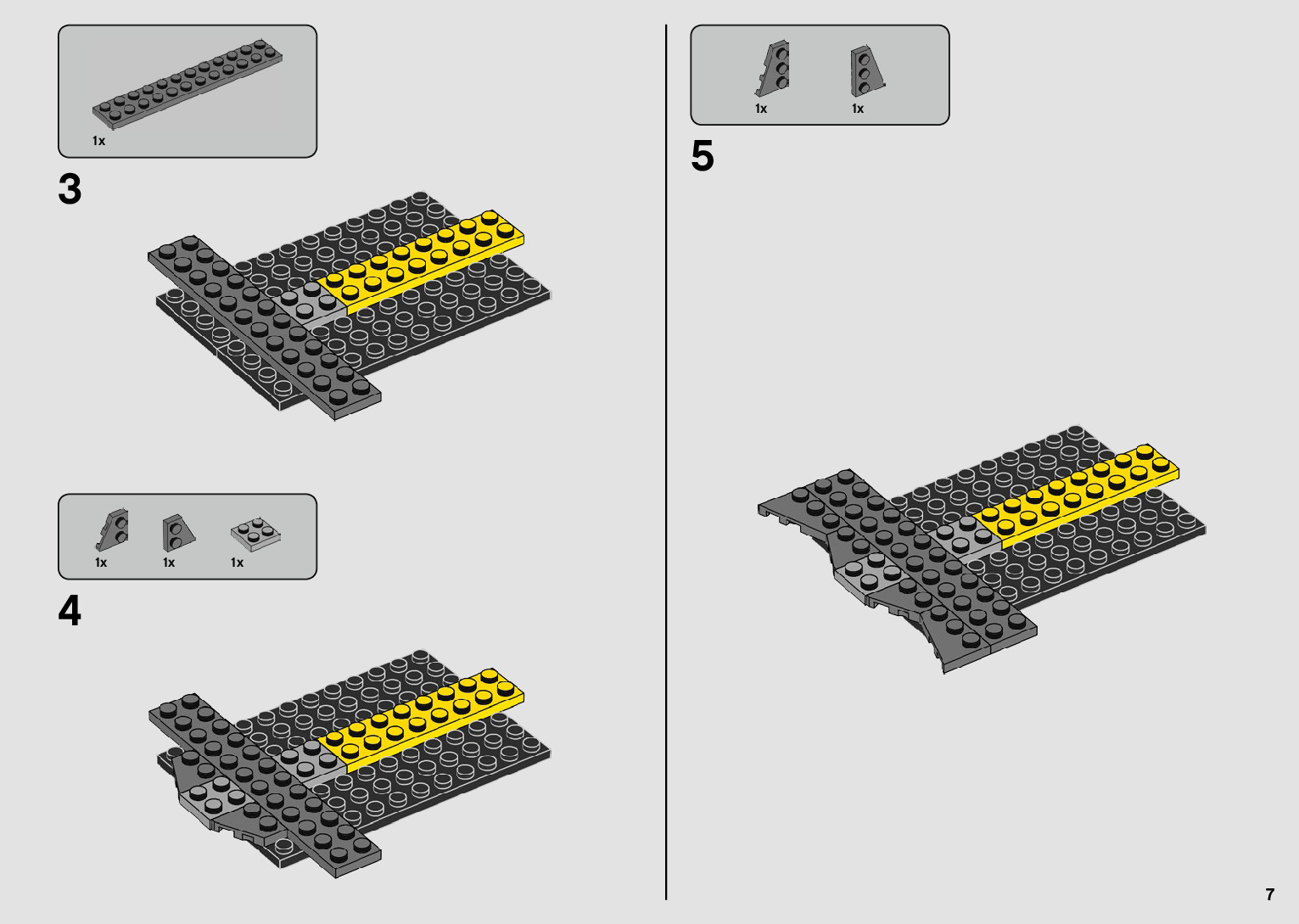 1x

3

1x 1x 1x

4

1x 1x

5

7