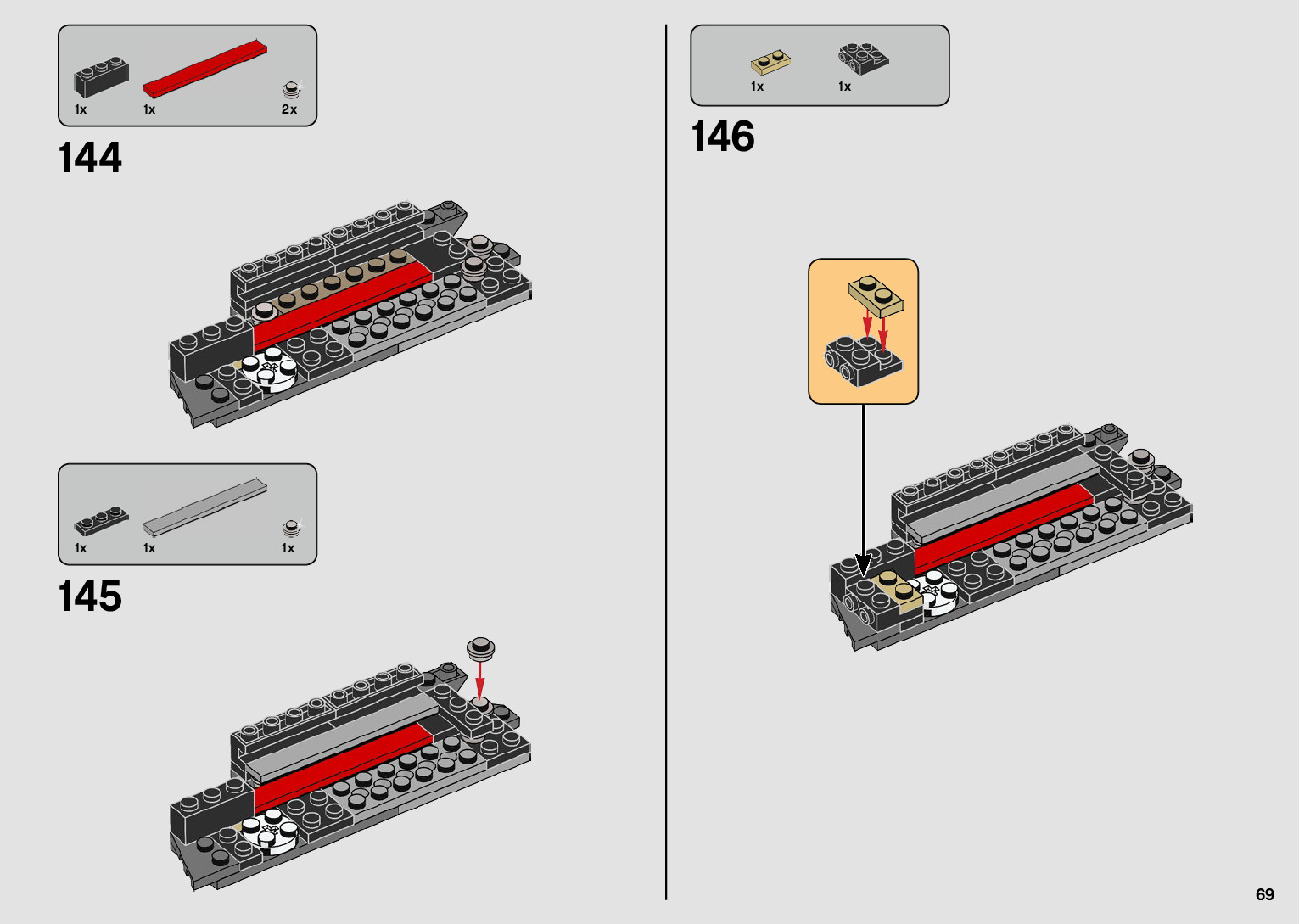 1x 1x 2x

144

1x 1x 1x

145

1x 1x

146

69