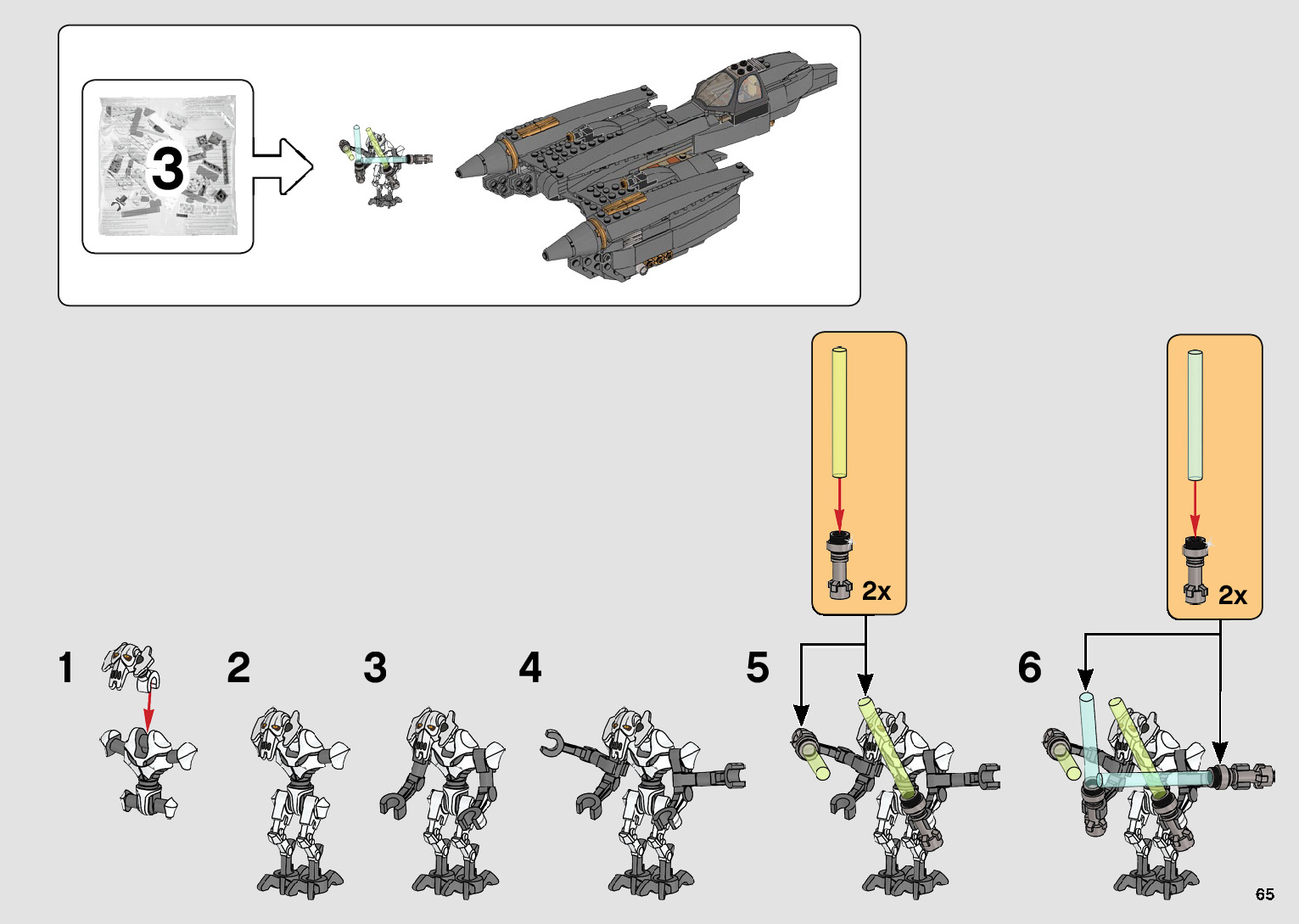 3

2x

2x

1

2

3

4

5

6

65