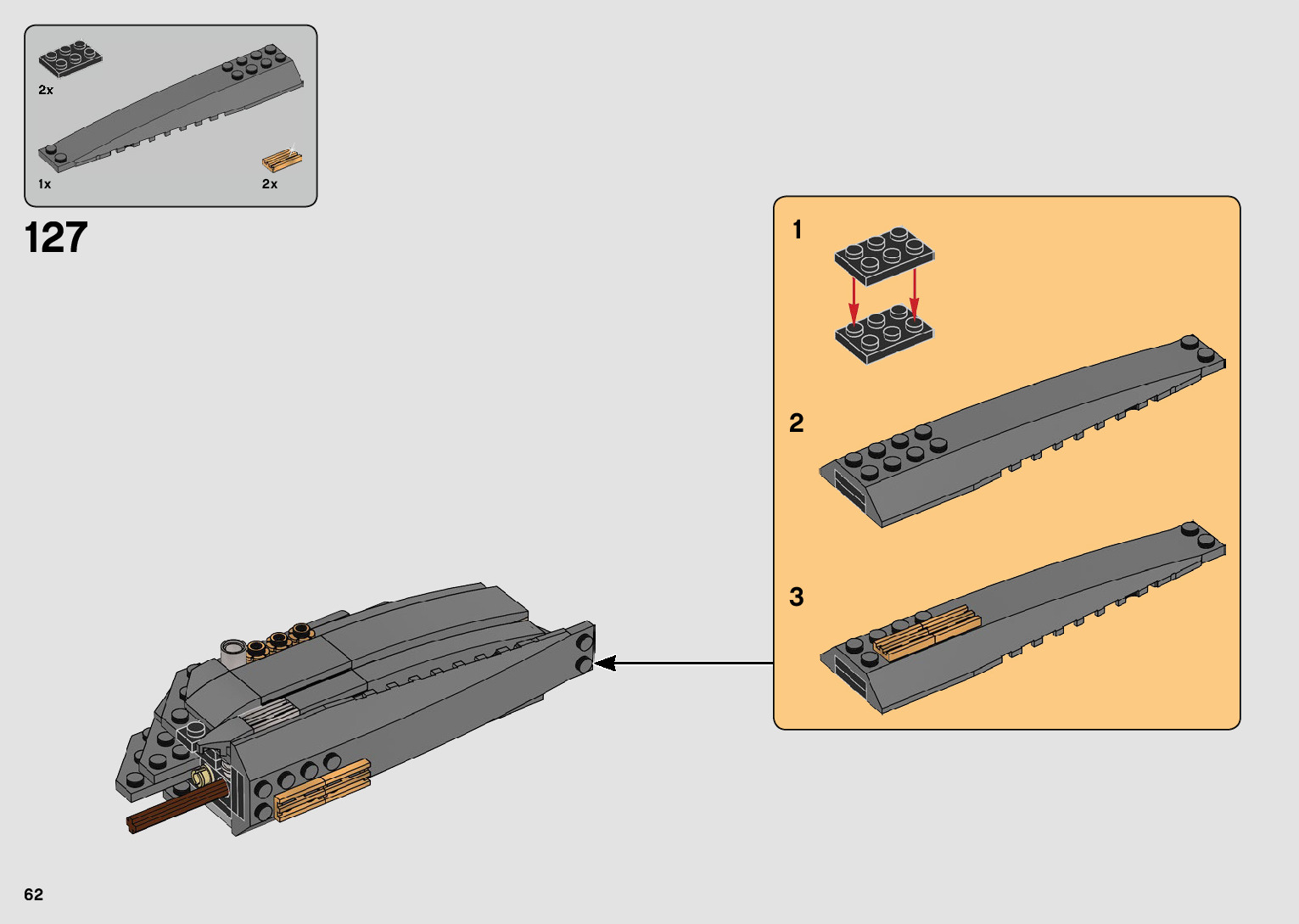 2x

1x

2x

127

1

2

3

62