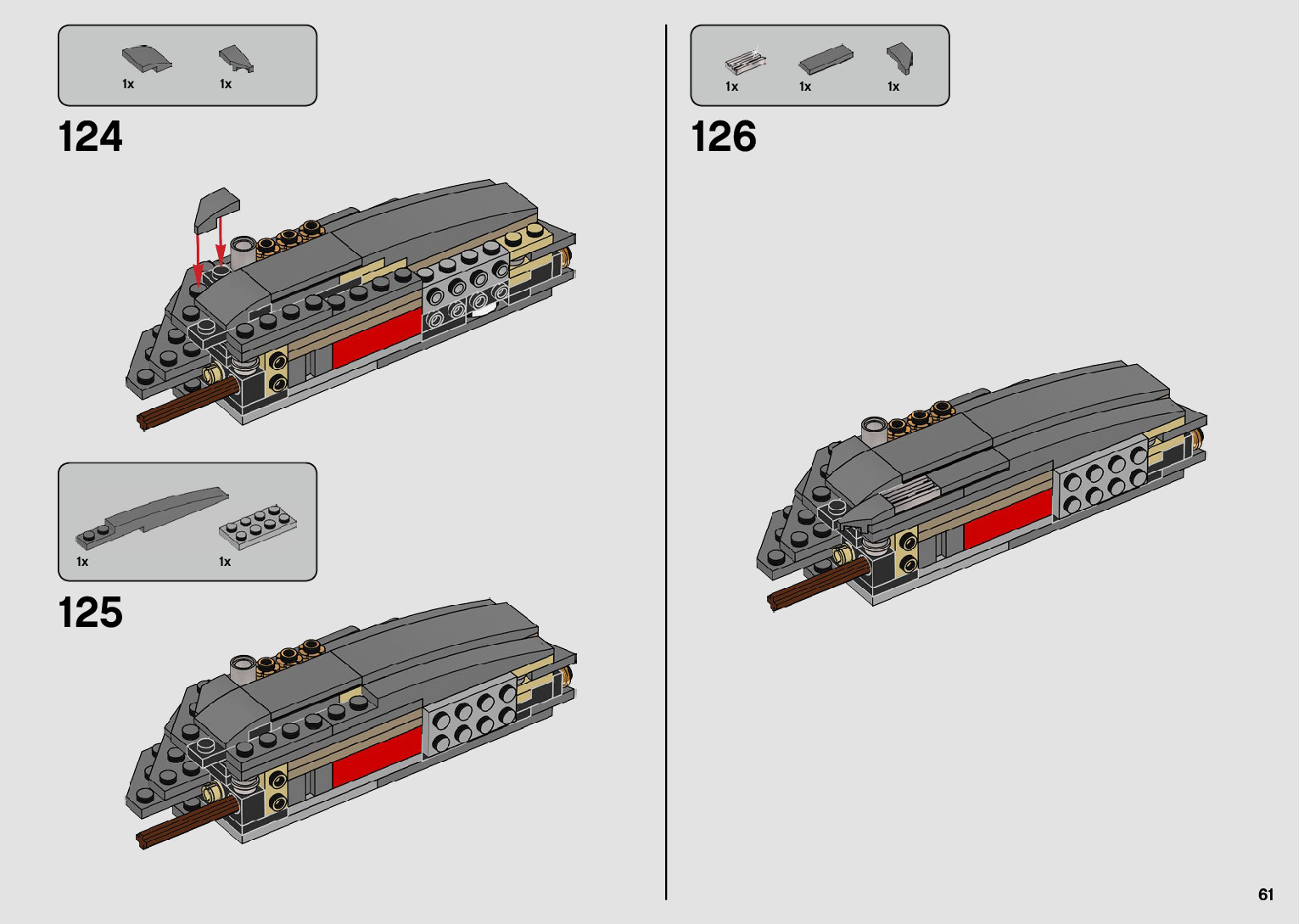 1x 1x

124

1x 1x

125

1x 1x 1x

126

61