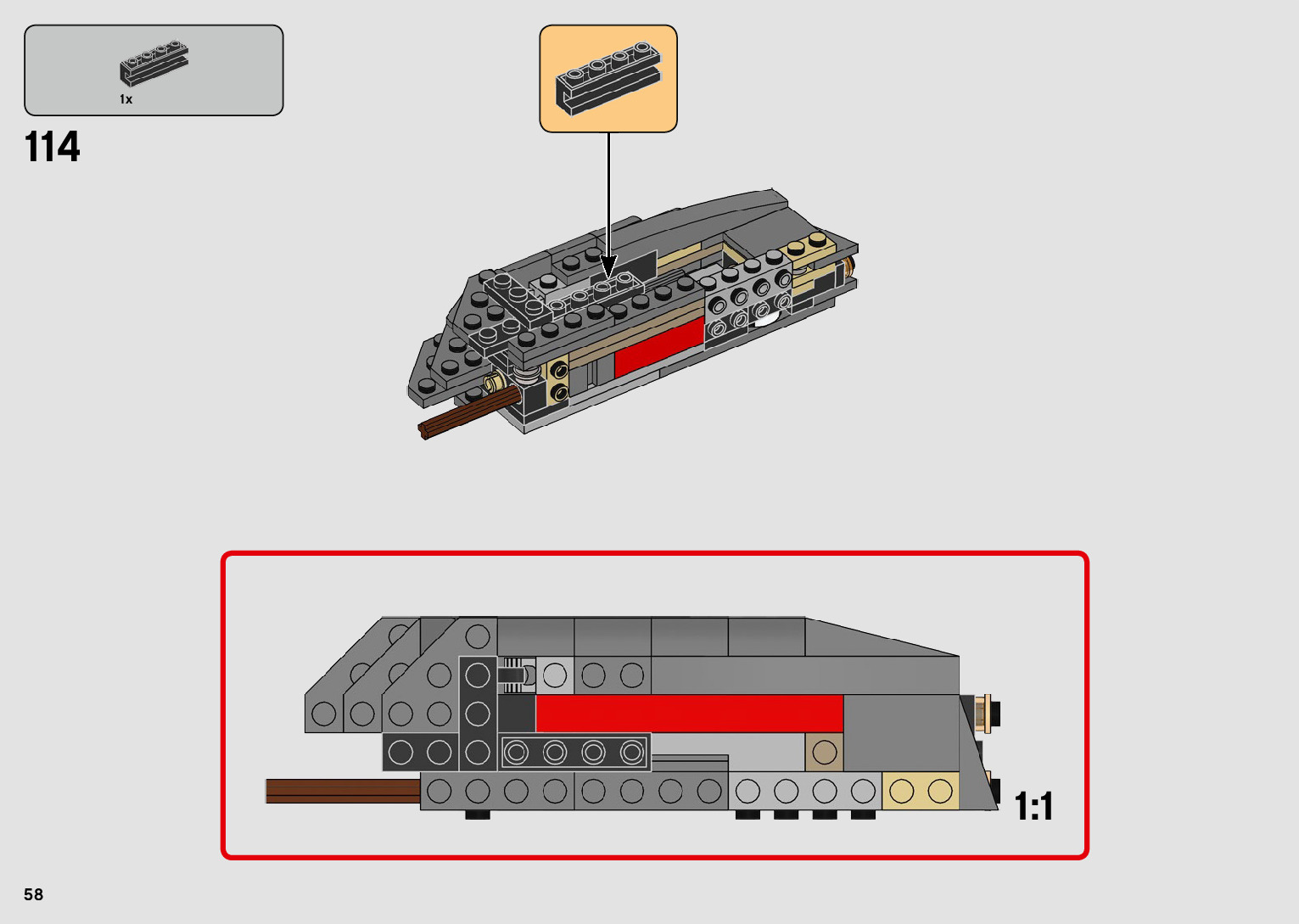 1x

114

1:1

58