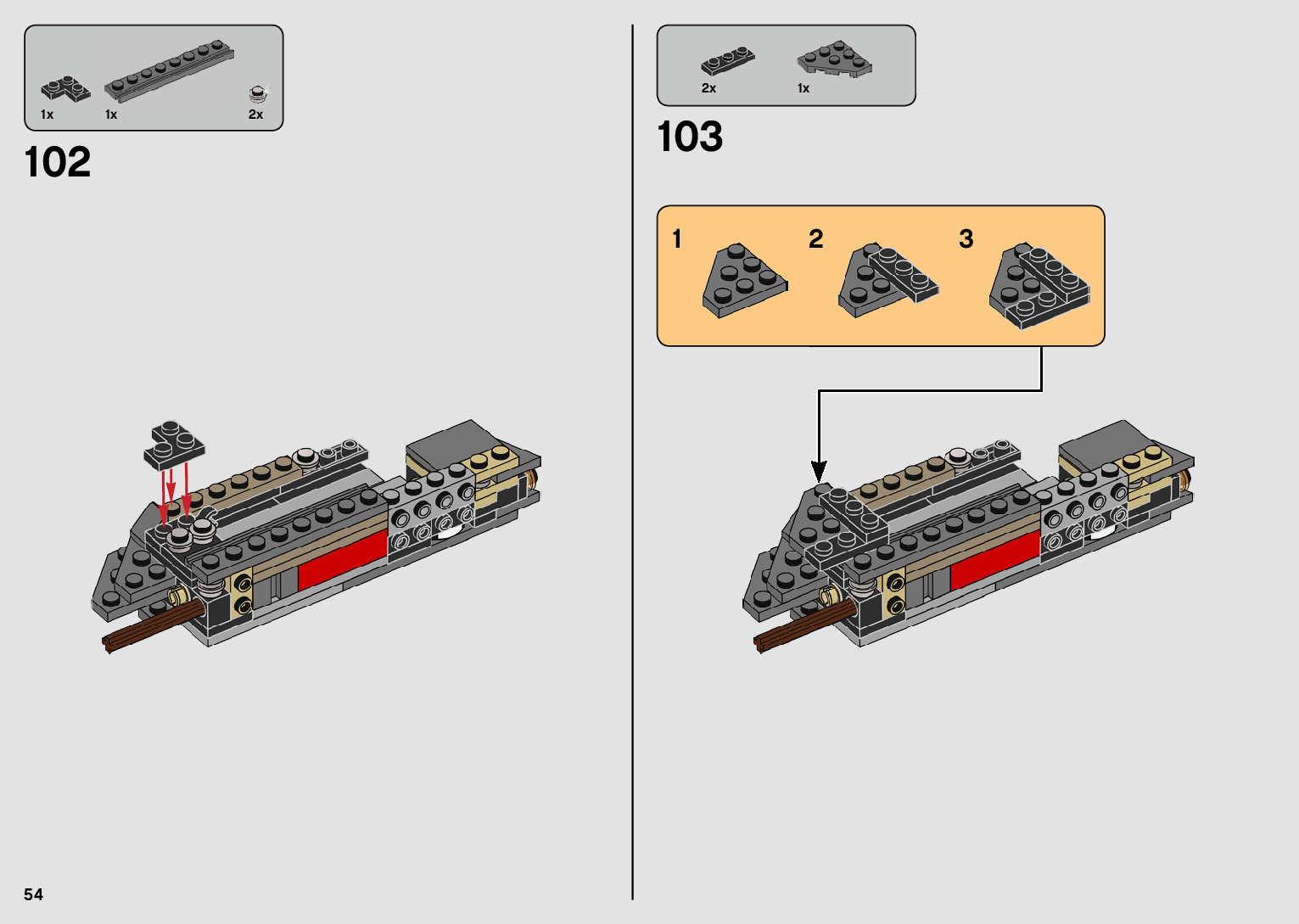 1x 1x 2x

102

2x 1x

103

1 2 3

54