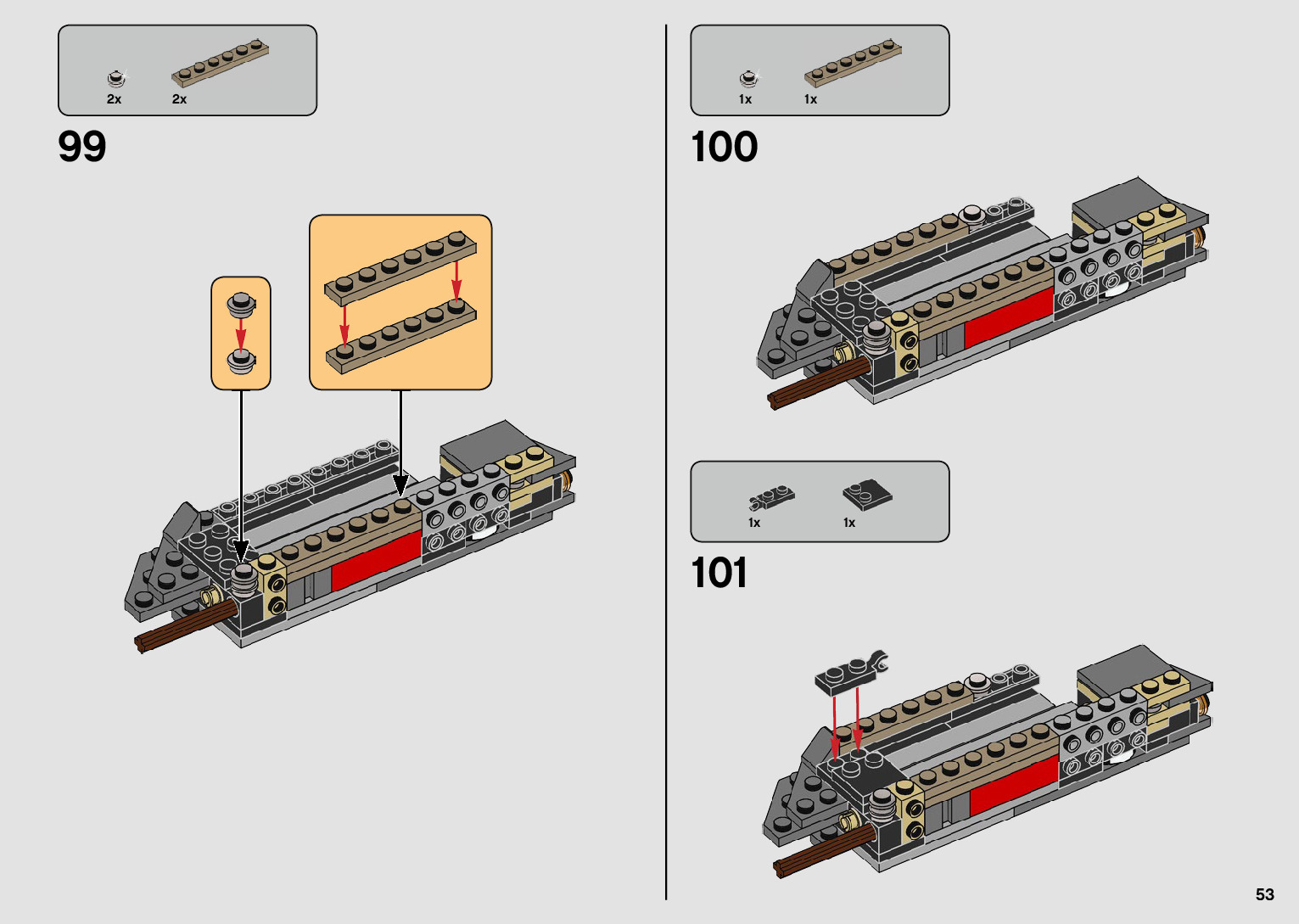 2x 2x

99

1x 1x

100

1x 1x

101

53