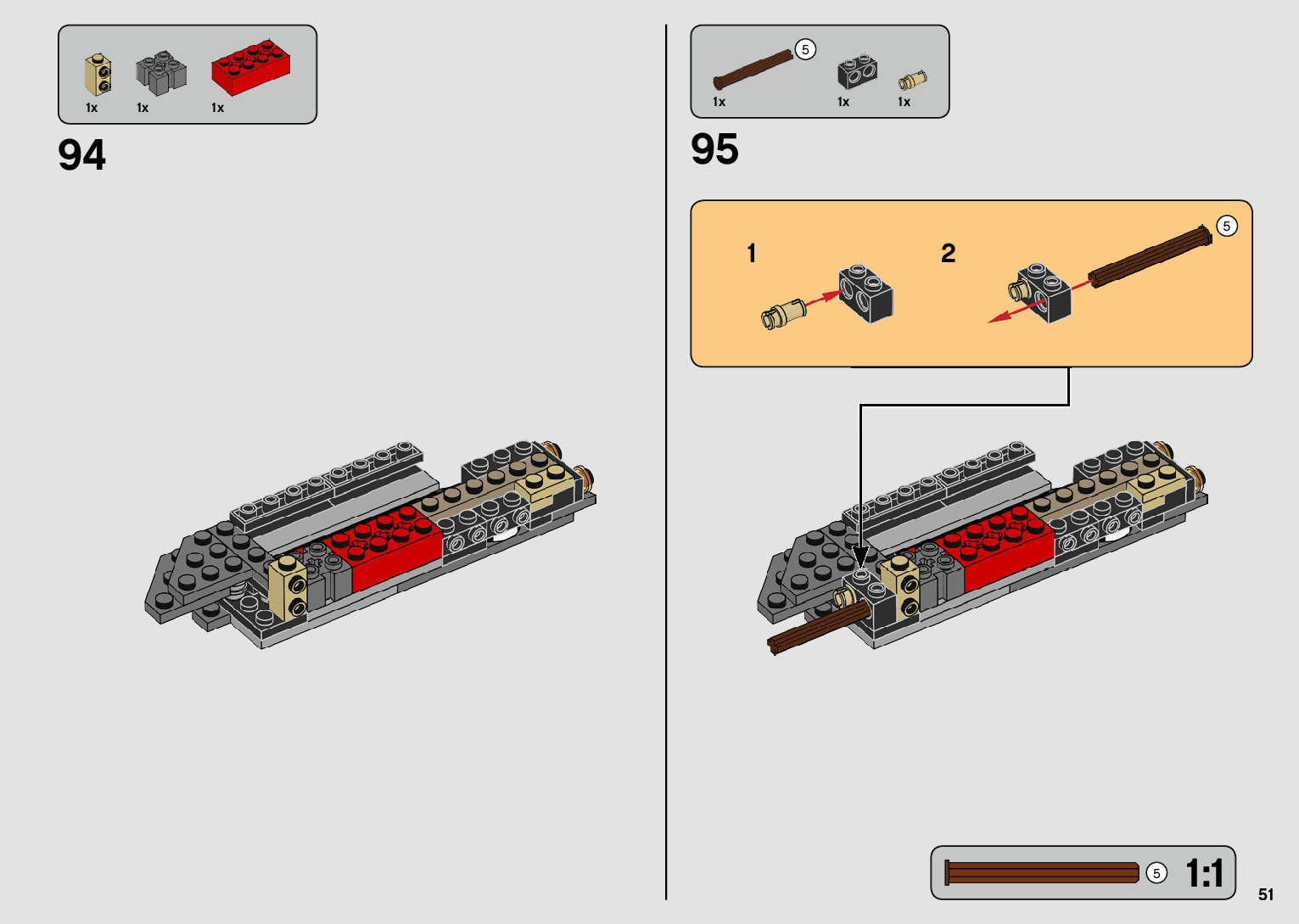 1x 1x 1x

94

5

1x 1x 1x

95

1

2

5

5

1:1

51