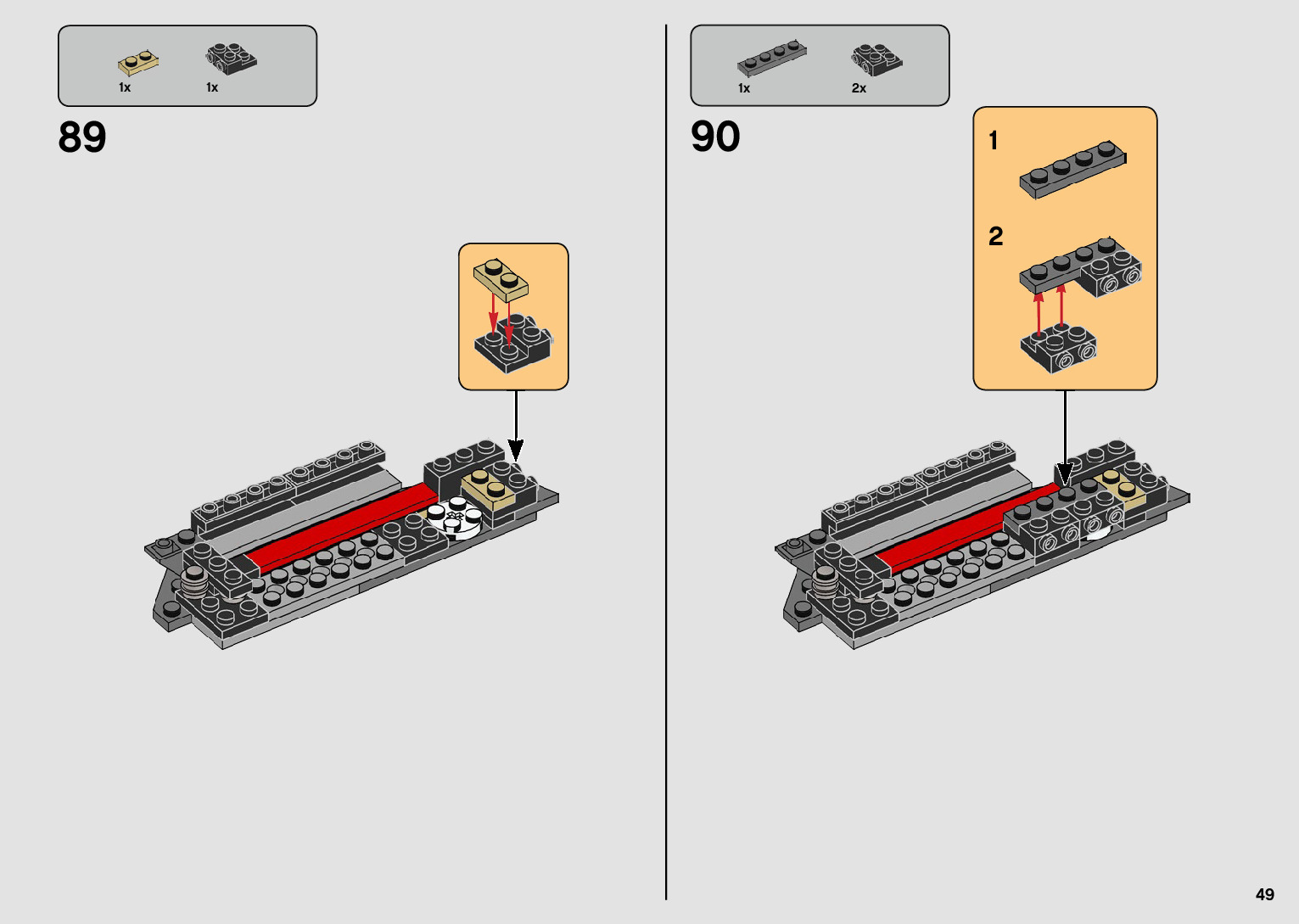 1x 1x

89

1x 2x

90

1

2

49