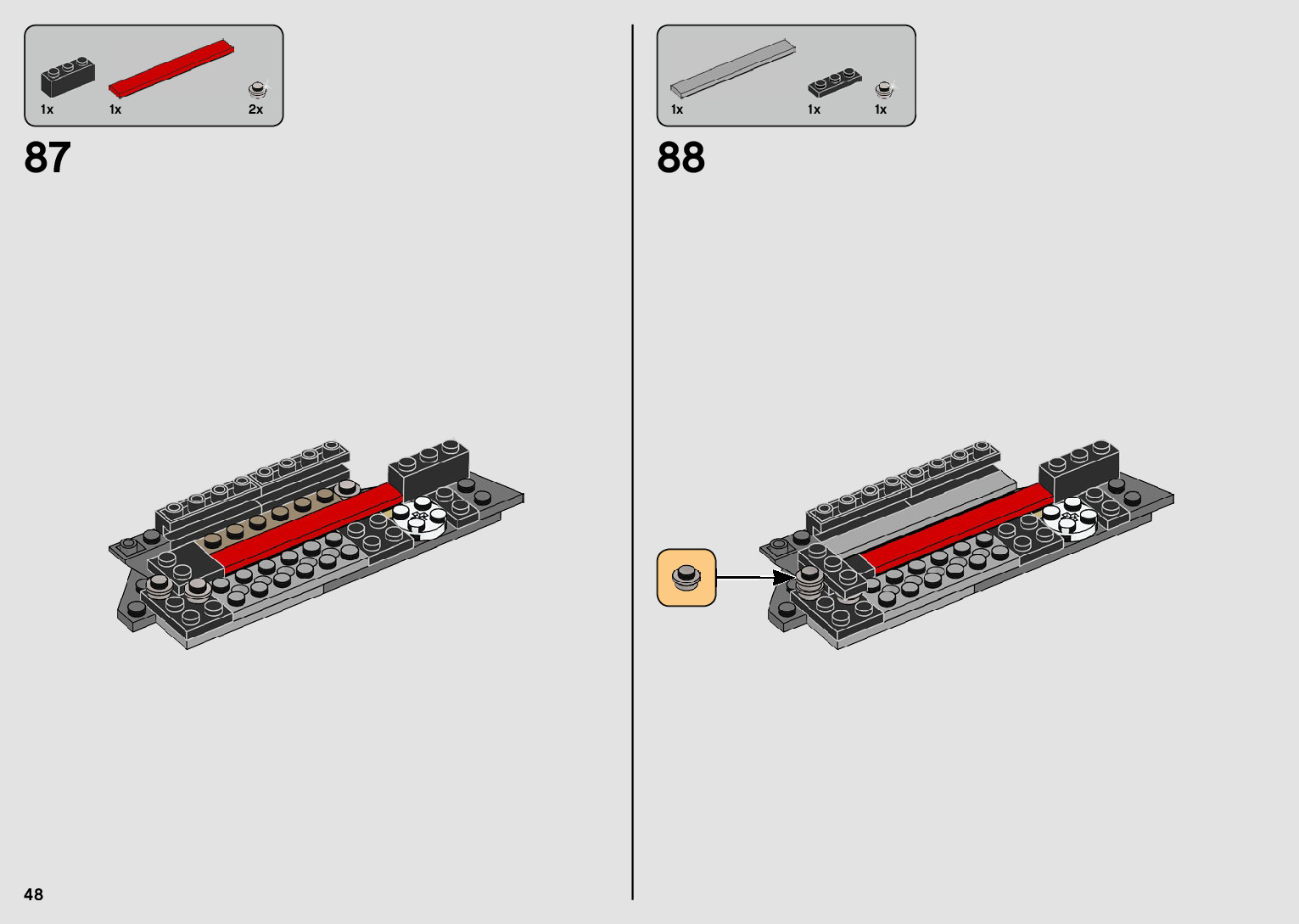 1x 1x 2x

87

1x 1x 1x

88

48