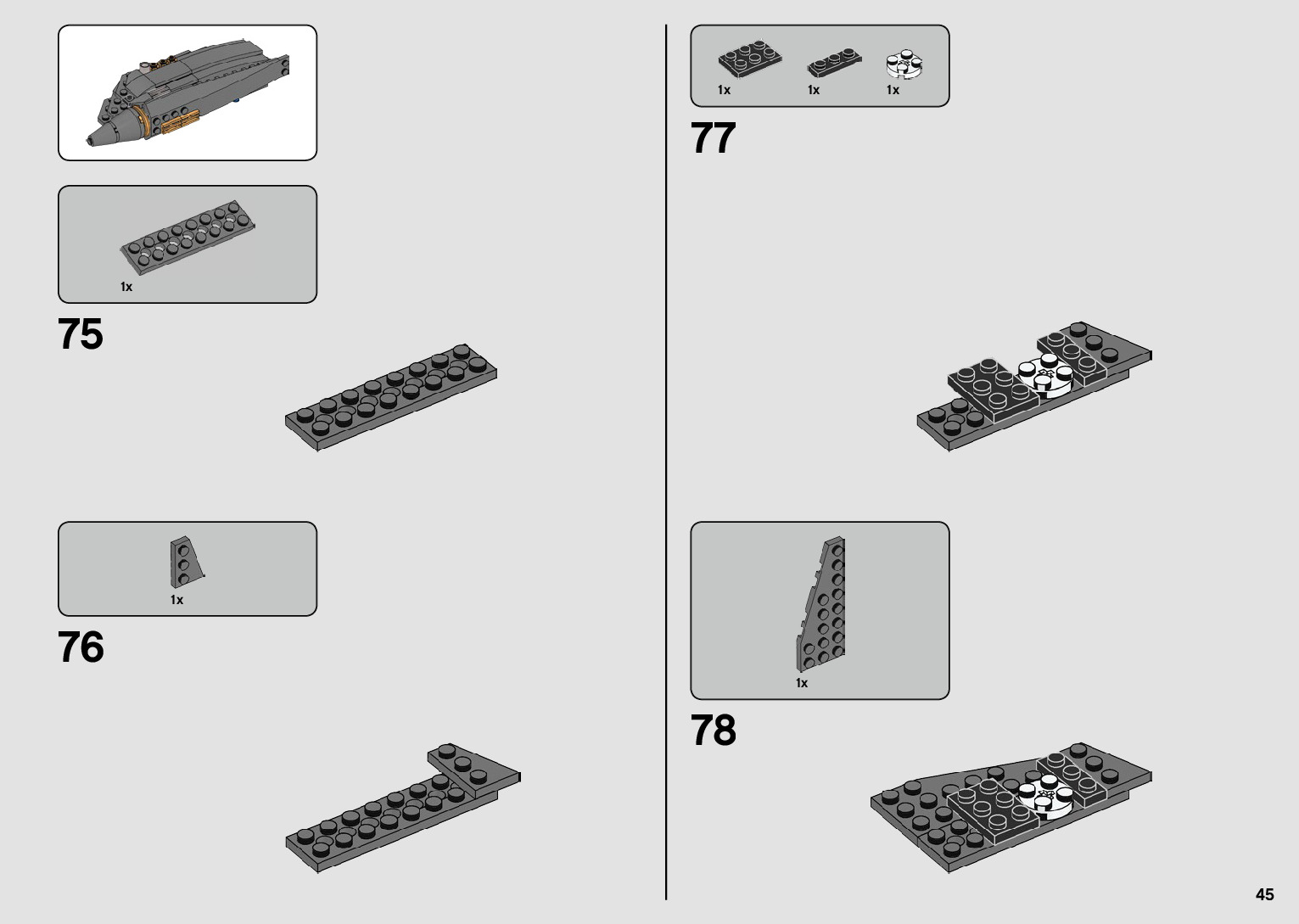 1x

75

1x

76

1x 1x 1x

77

1x

78

45