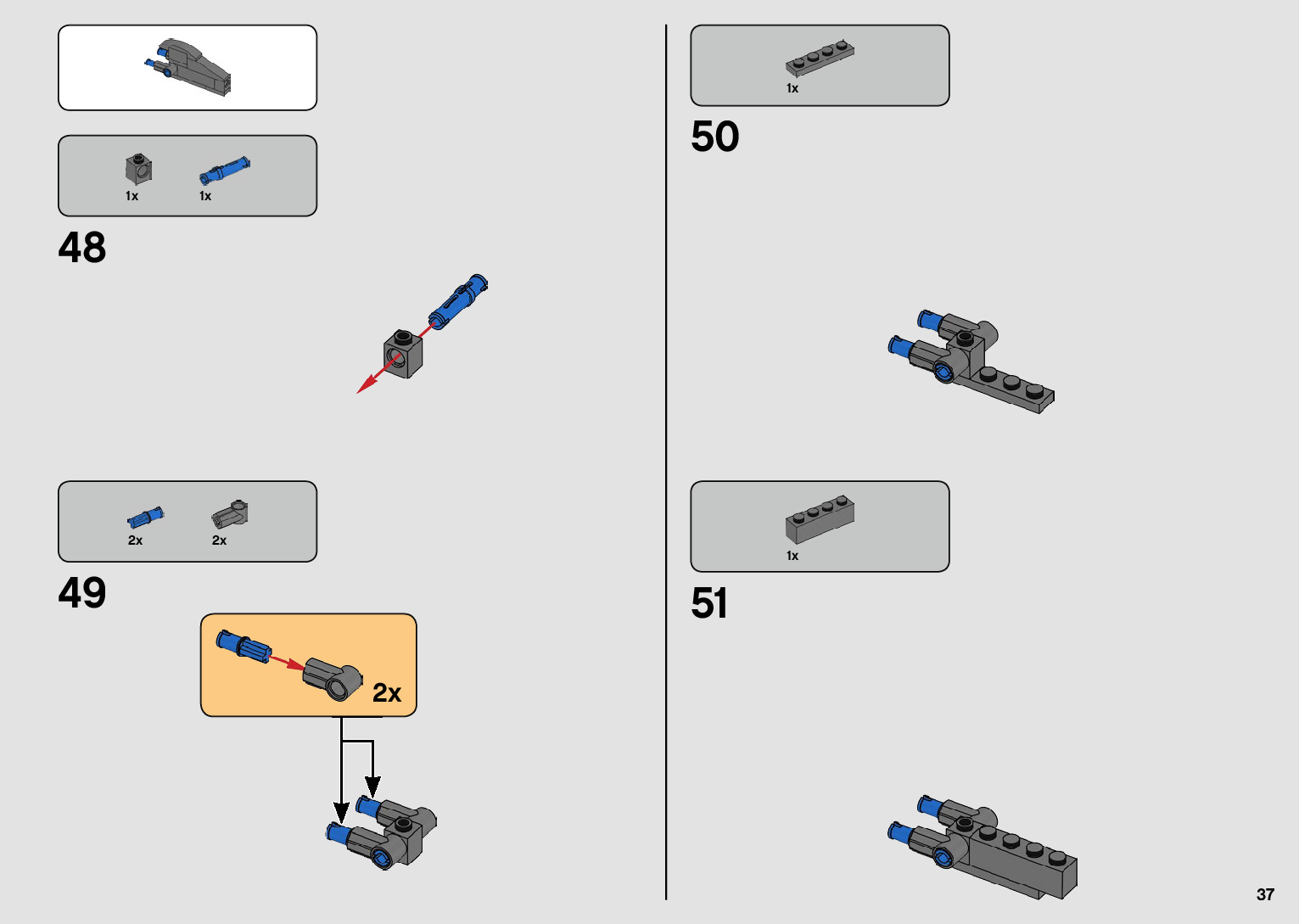 1x 1x

48

2x 2x

49

2x

1x

50

1x

51

37