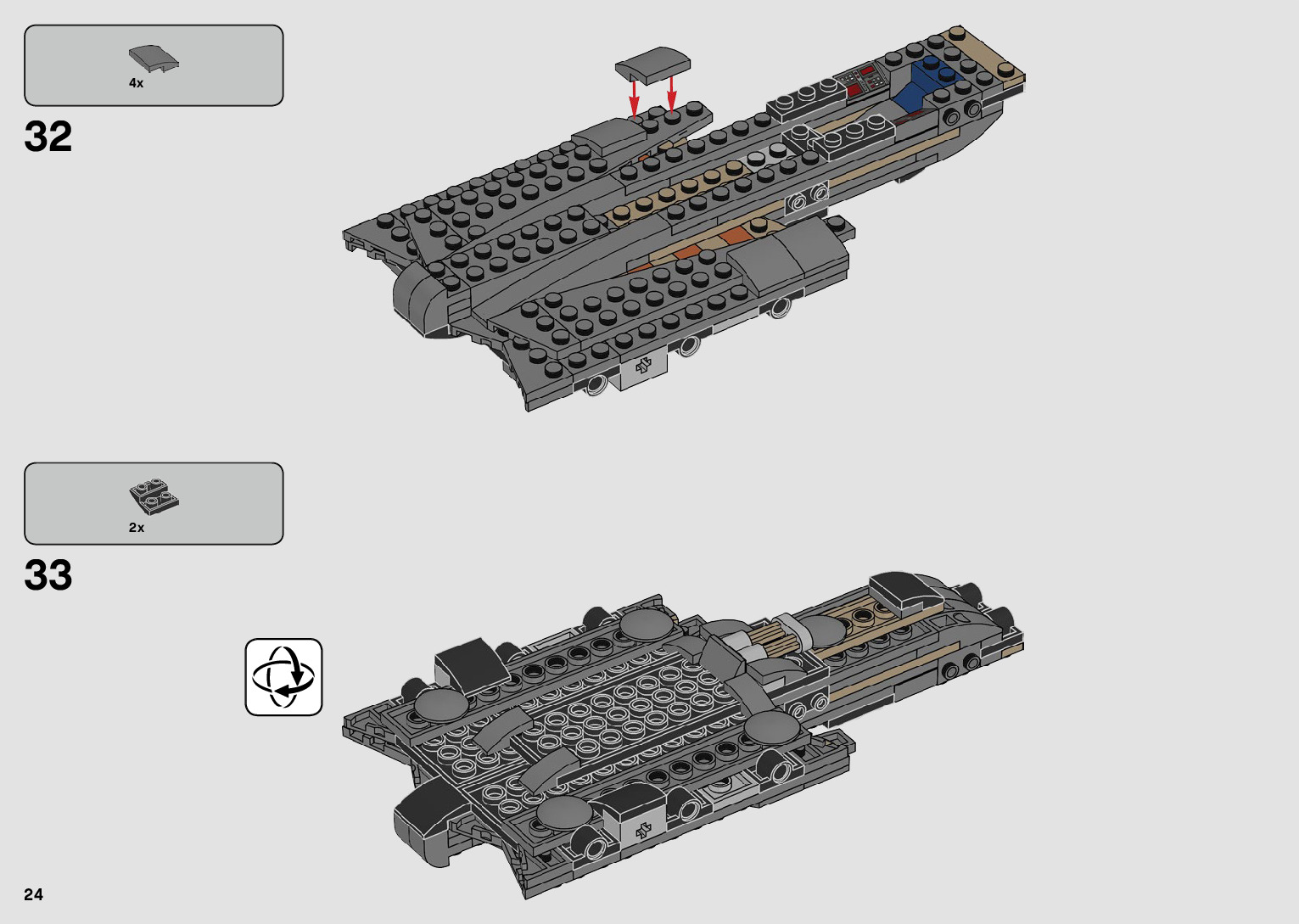 4x

32

2x

33

24