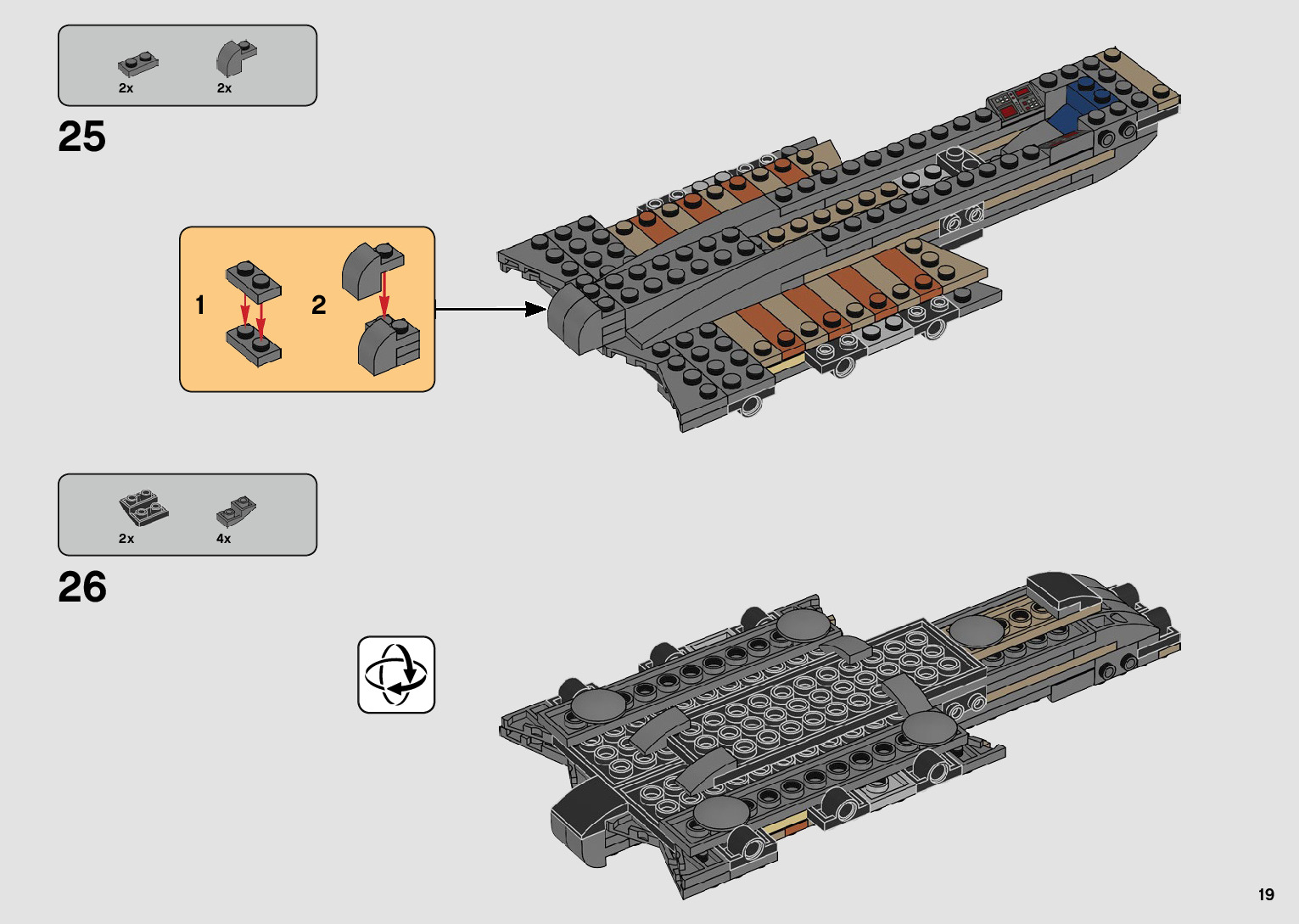 2x 2x

25

1

2

2x 4x

26

19