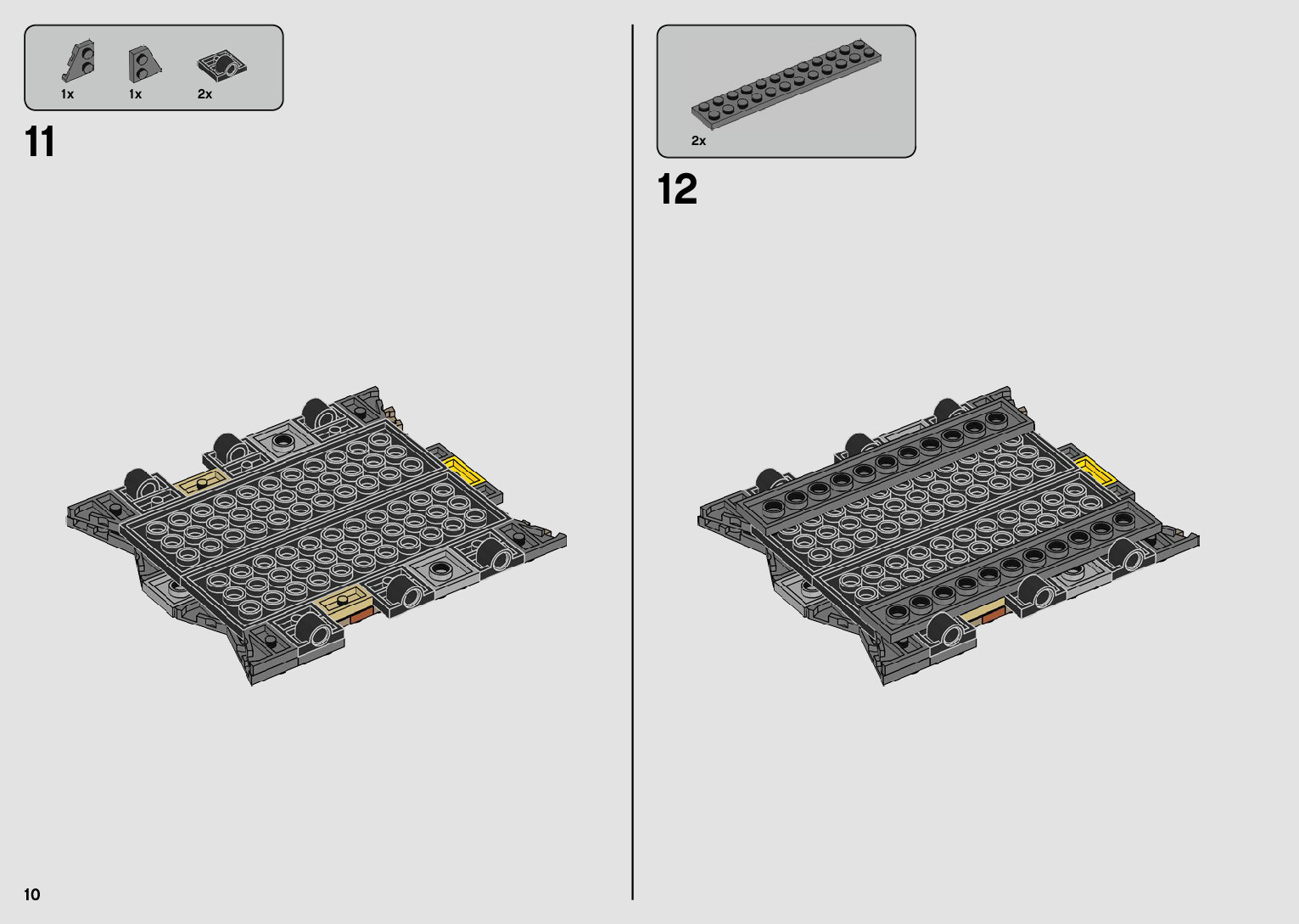 1x 1x 2x

11

2x

12

10