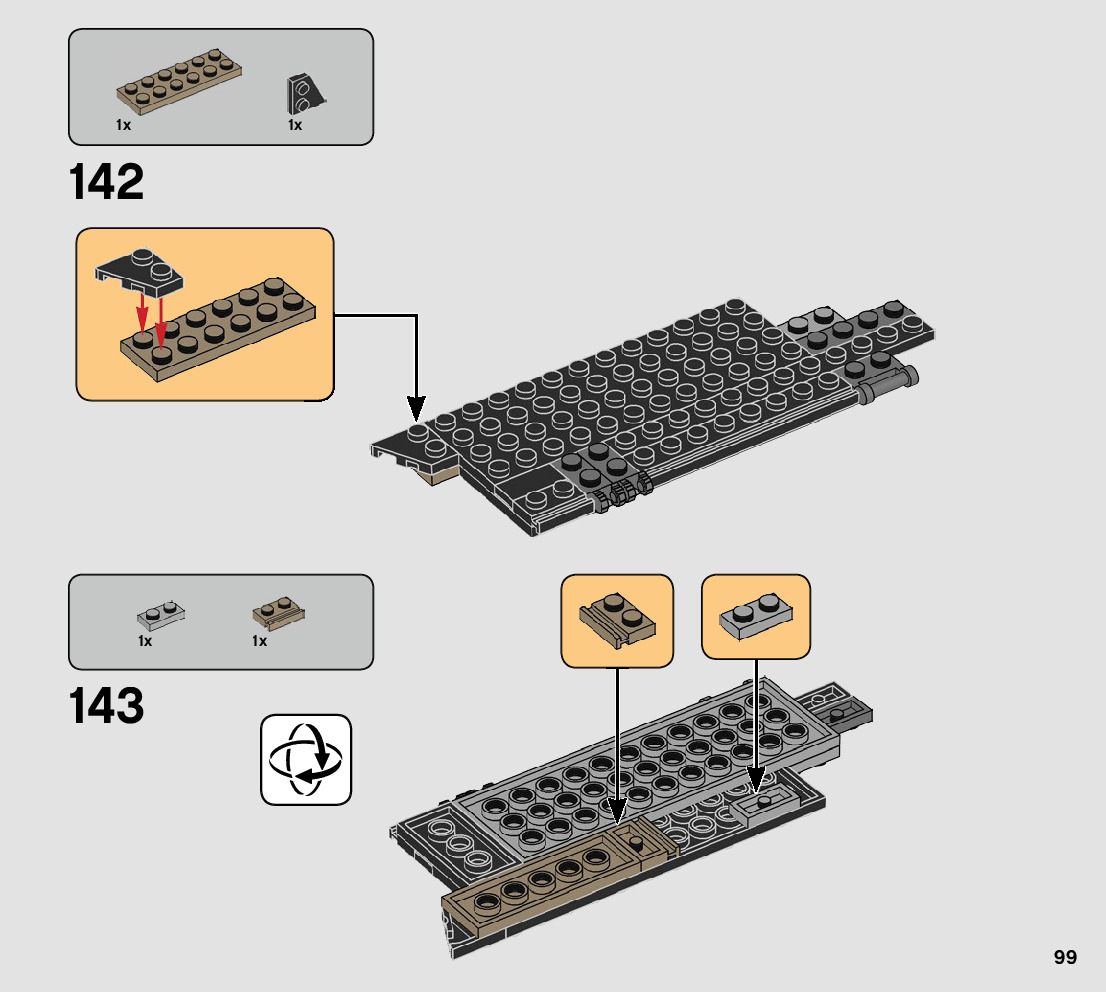 1x 1x

142

1x 1x

143

99