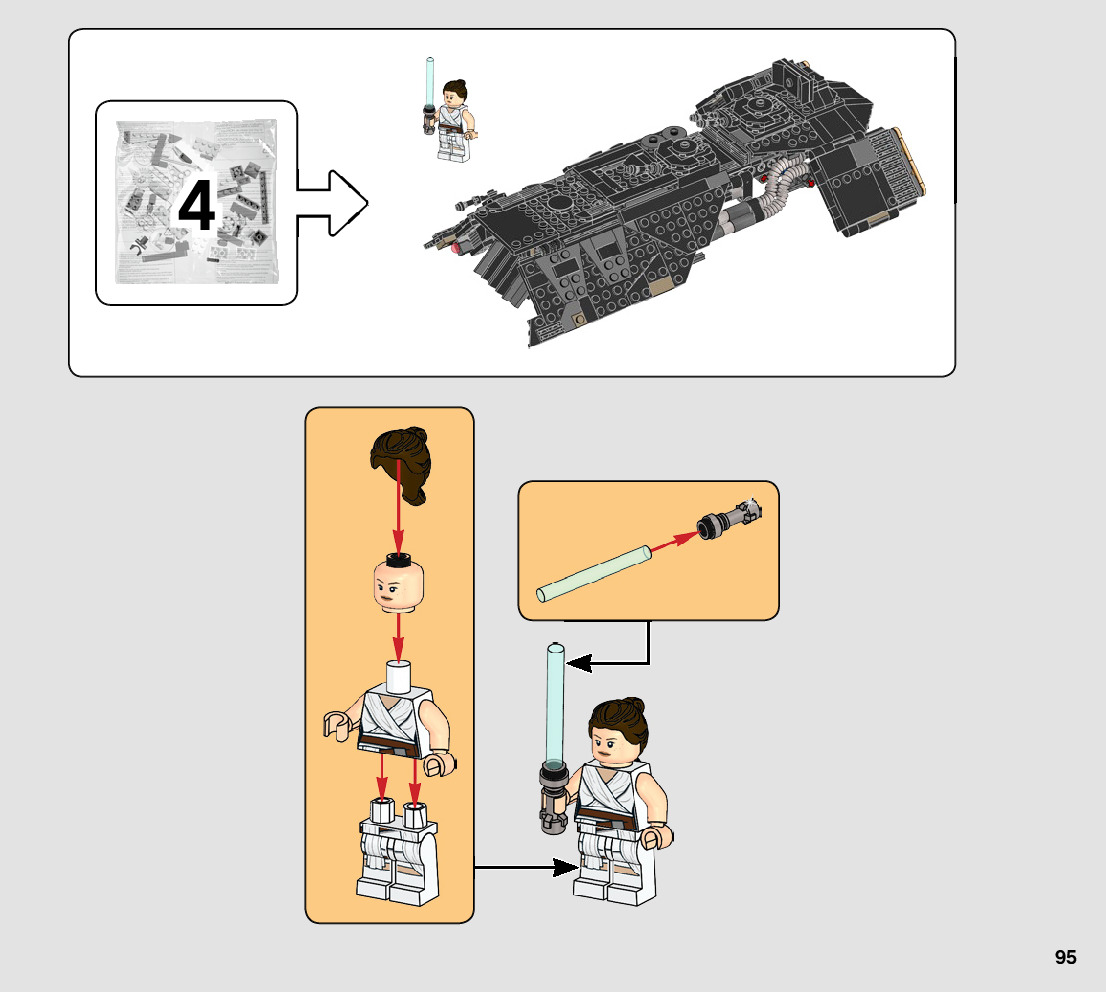 4

95