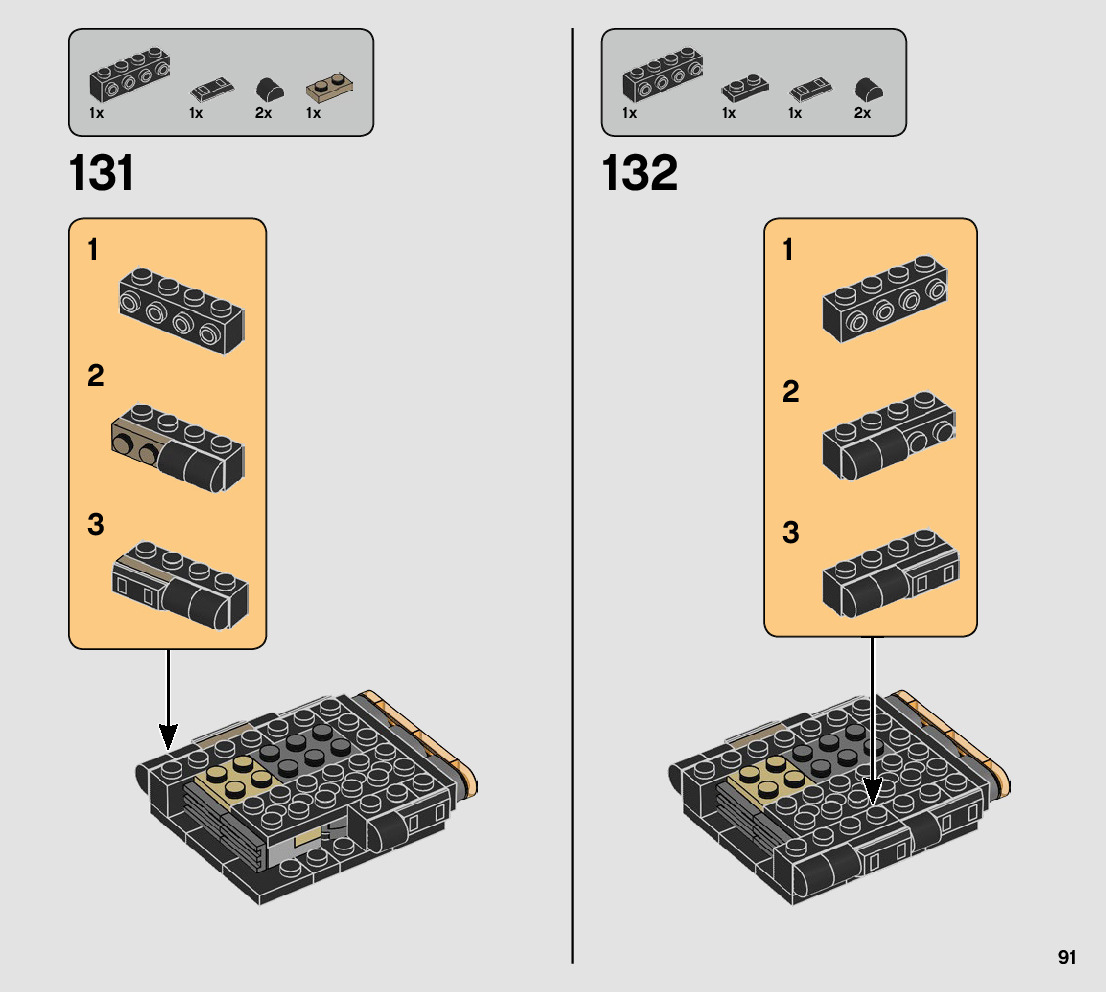 1x 1x 2x 1x

131

1

2

3

1x 1x 1x 2x

132

1

2

3

91