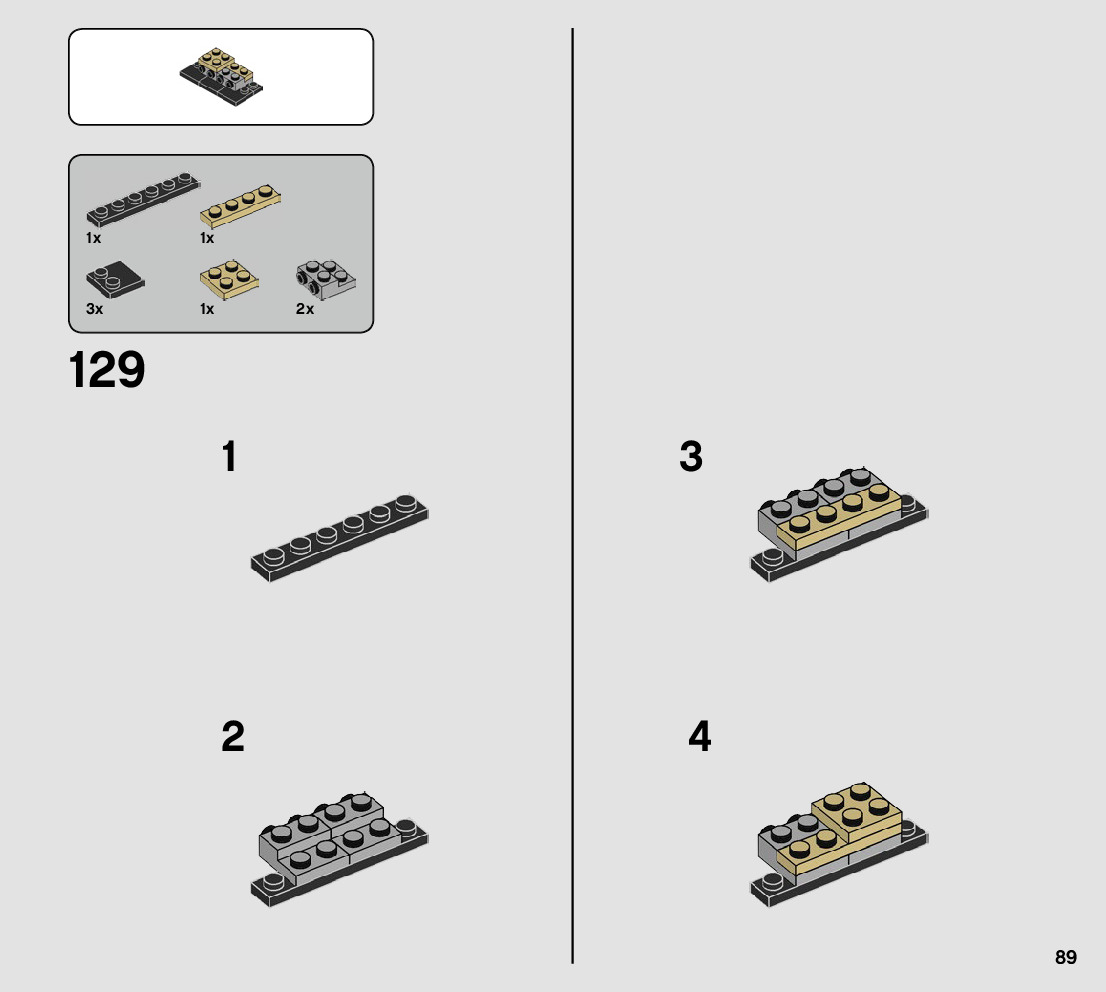 1x
1x
3x
1x
2x

129

1

2

3

4

89