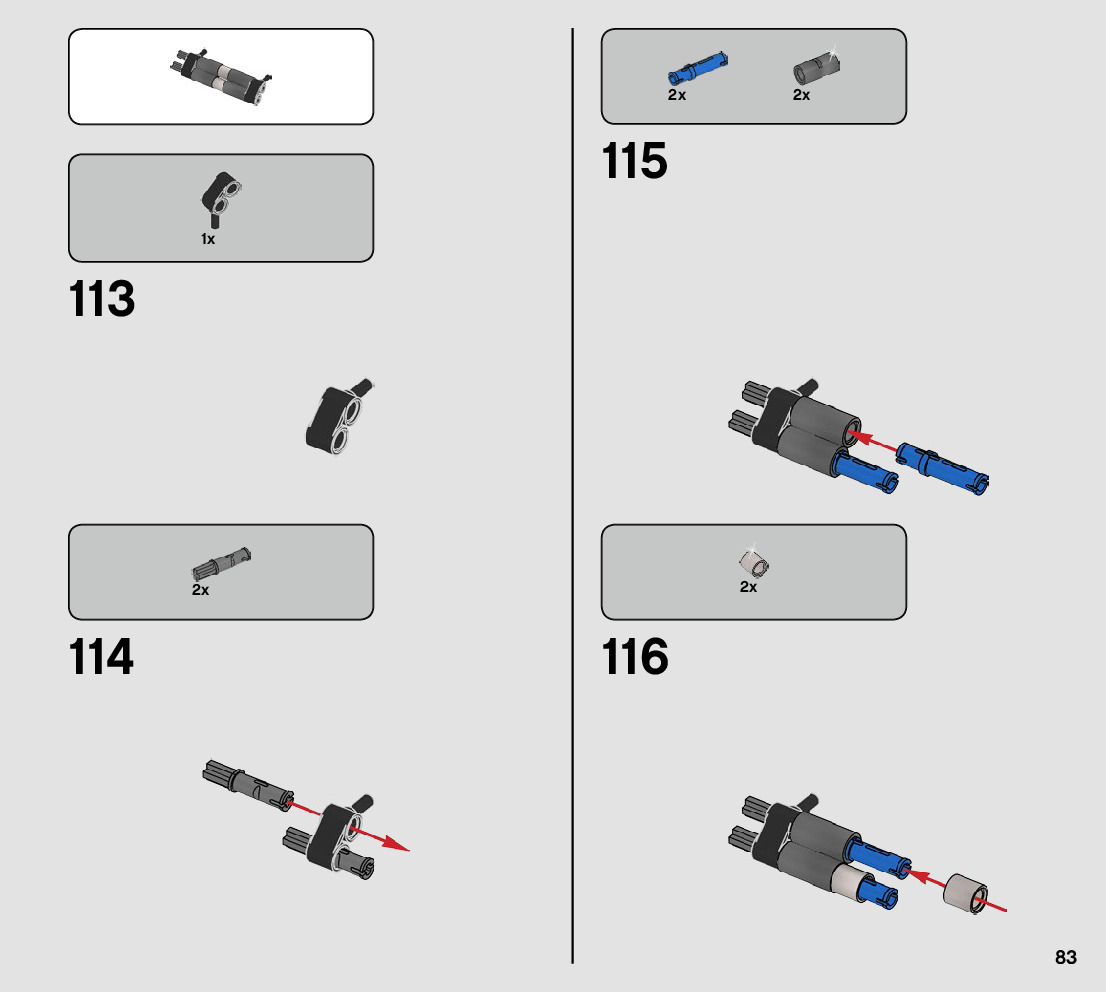 1x

113

2x

114

2x

2x

115

2x

116

83