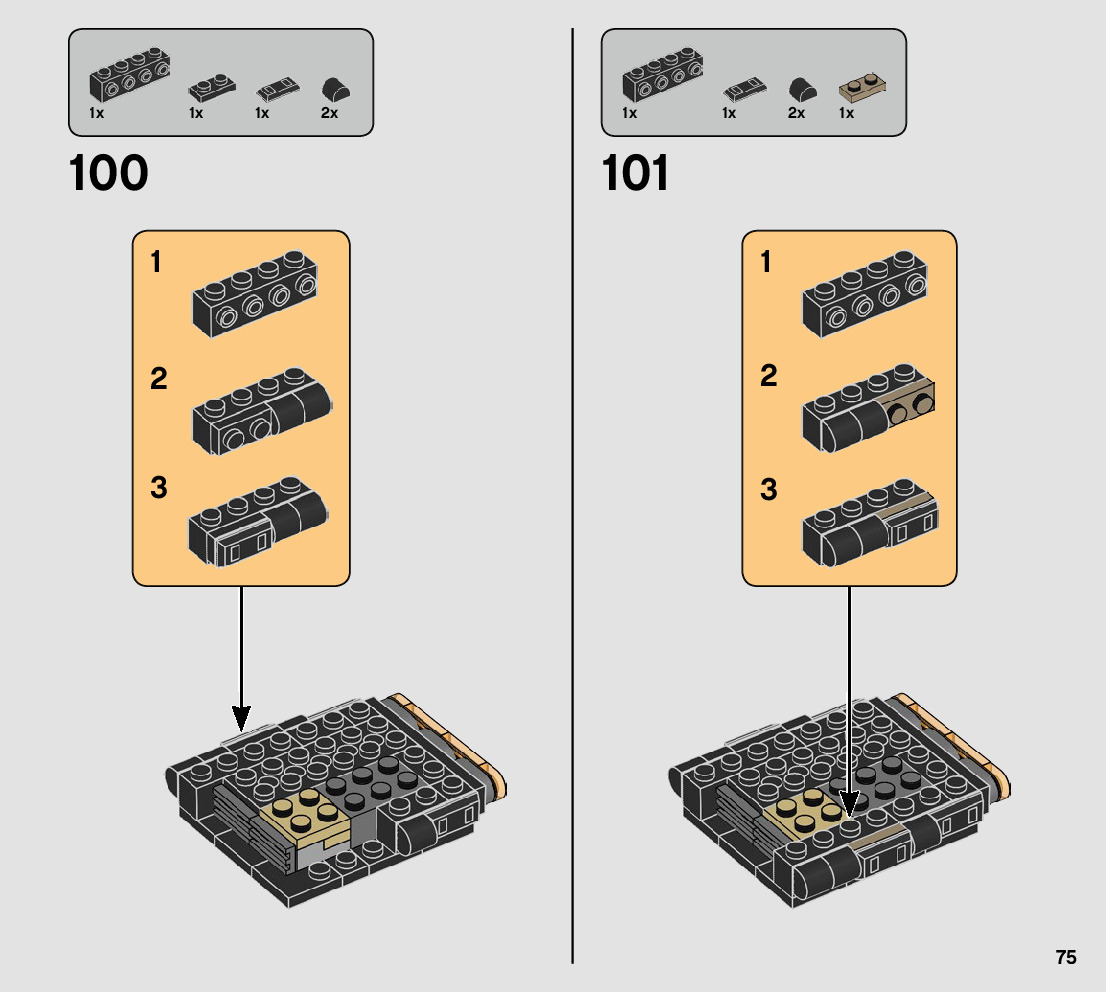 1x 1x 1x 2x

100

1

2

3

1x 1x 2x 1x

101

1

2

3

75