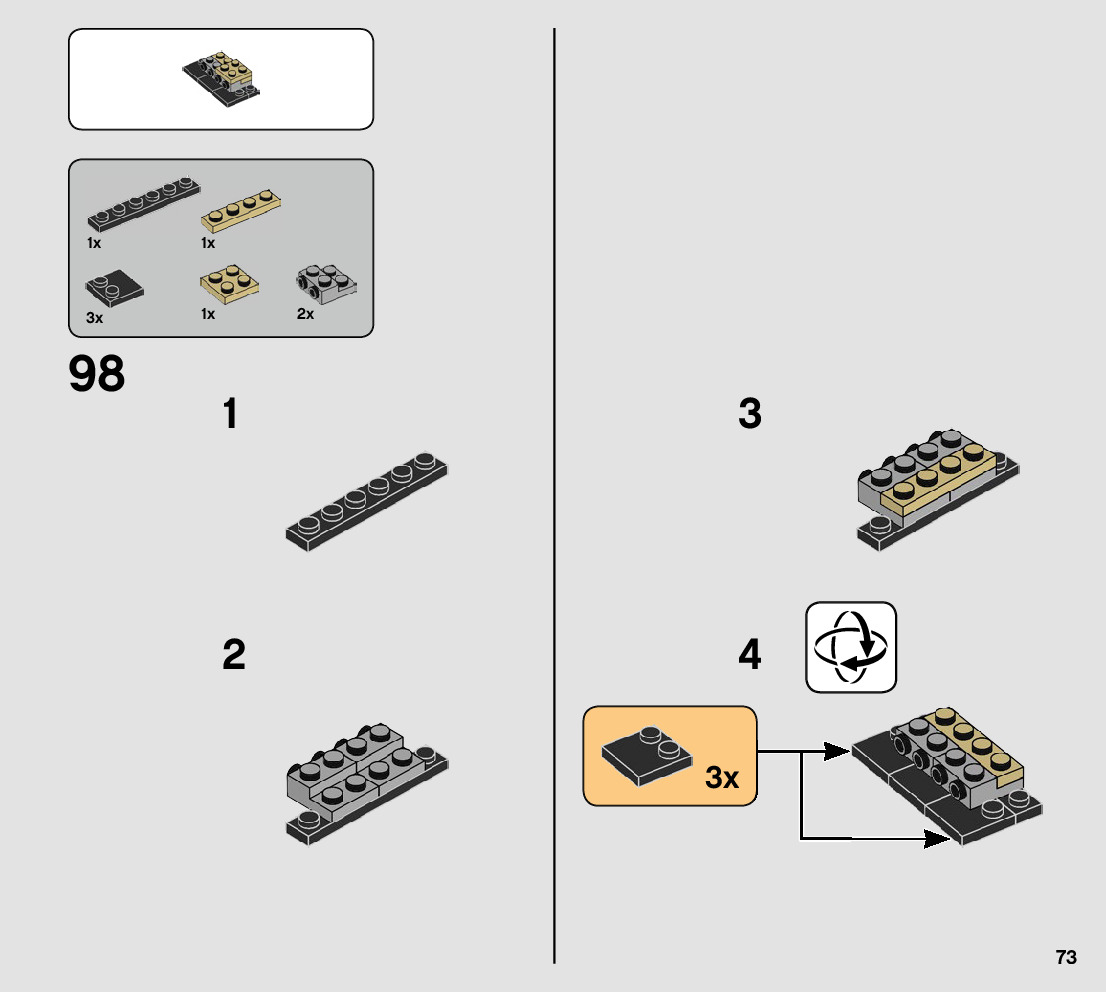 1x
1x
3x
1x
2x
98
1
2
3
4
3x
73