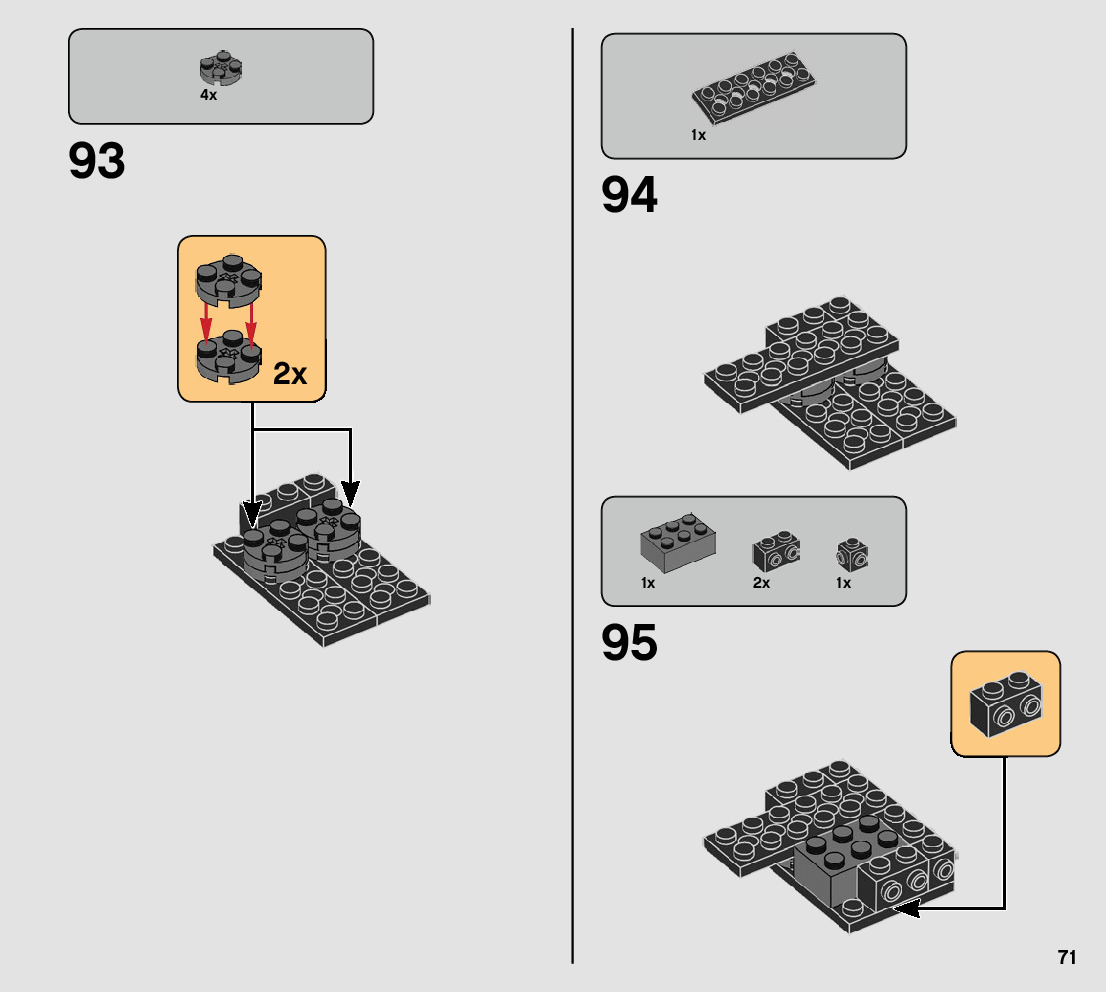 4x

93

2x

1x

94

1x 2x 1x

95

71